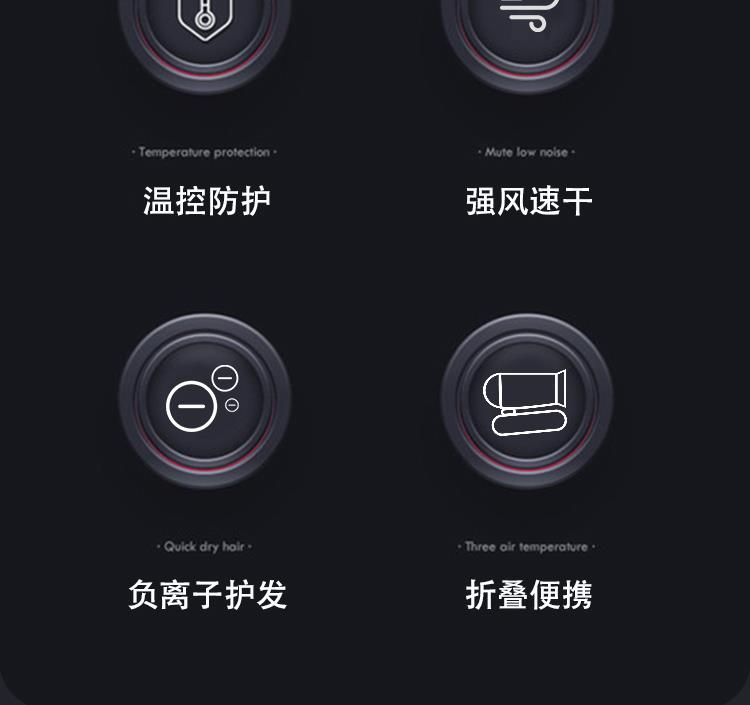 · Temperature protection ·

温控防护

· Mute low noise ·

强风速干

· Quick dry hair ·

负离子护发

· Three air temperature ·

折叠便携