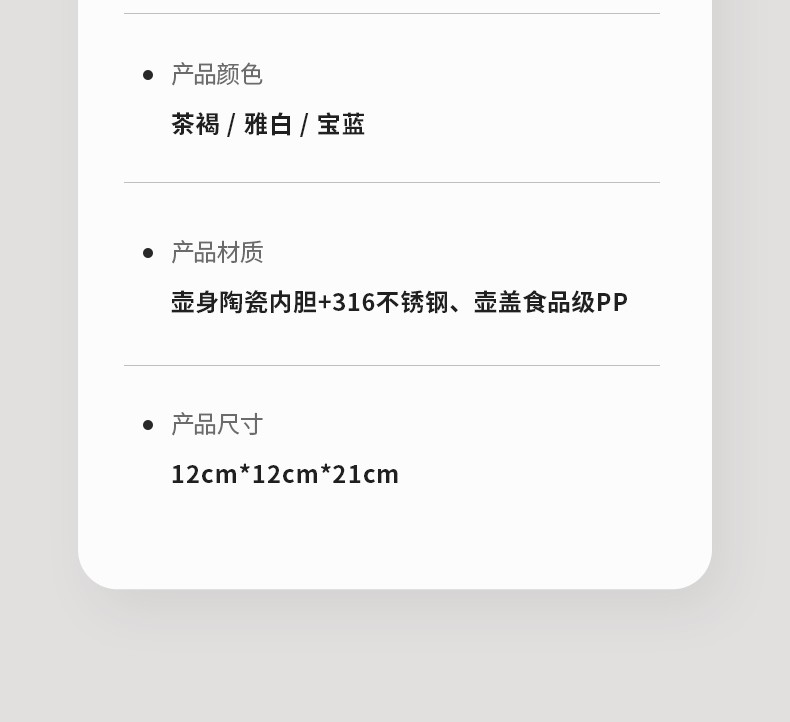 • 产品颜色

茶褐 / 雅白 / 宝蓝

• 产品材质

壶身陶瓷内胆+316不锈钢、壶盖食品级PP

• 产品尺寸

12cm*12cm*21cm