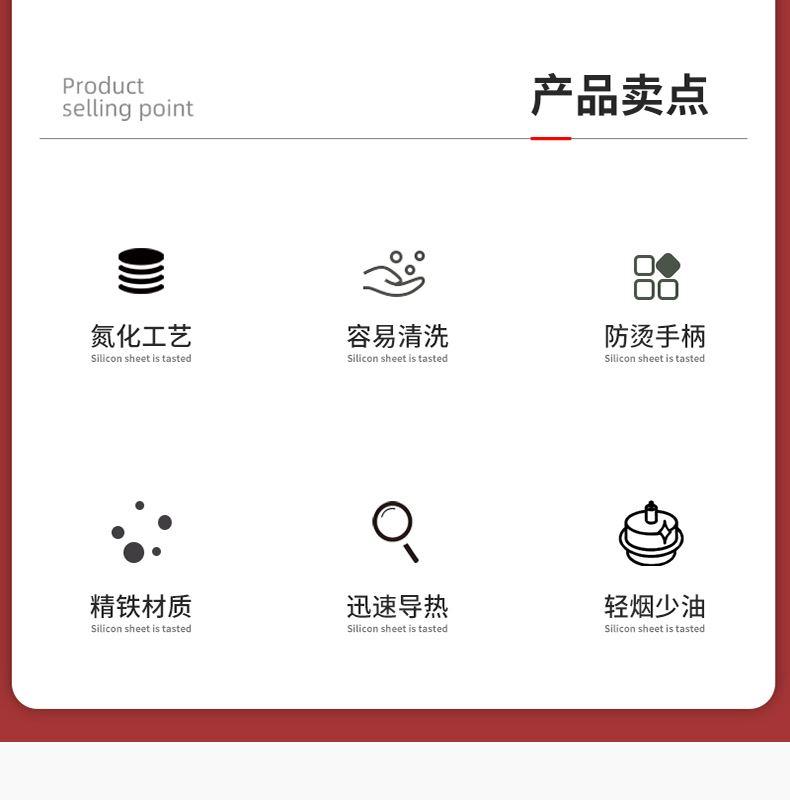 Product
selling point

产品卖点

氮化工艺
Silicon sheet is tasted

容易清洗
Silicon sheet is tasted

防烫手柄
Silicon sheet is tasted

精铁材质
Silicon sheet is tasted

迅速导热
Silicon sheet is tasted

轻烟少油
Silicon sheet is tasted