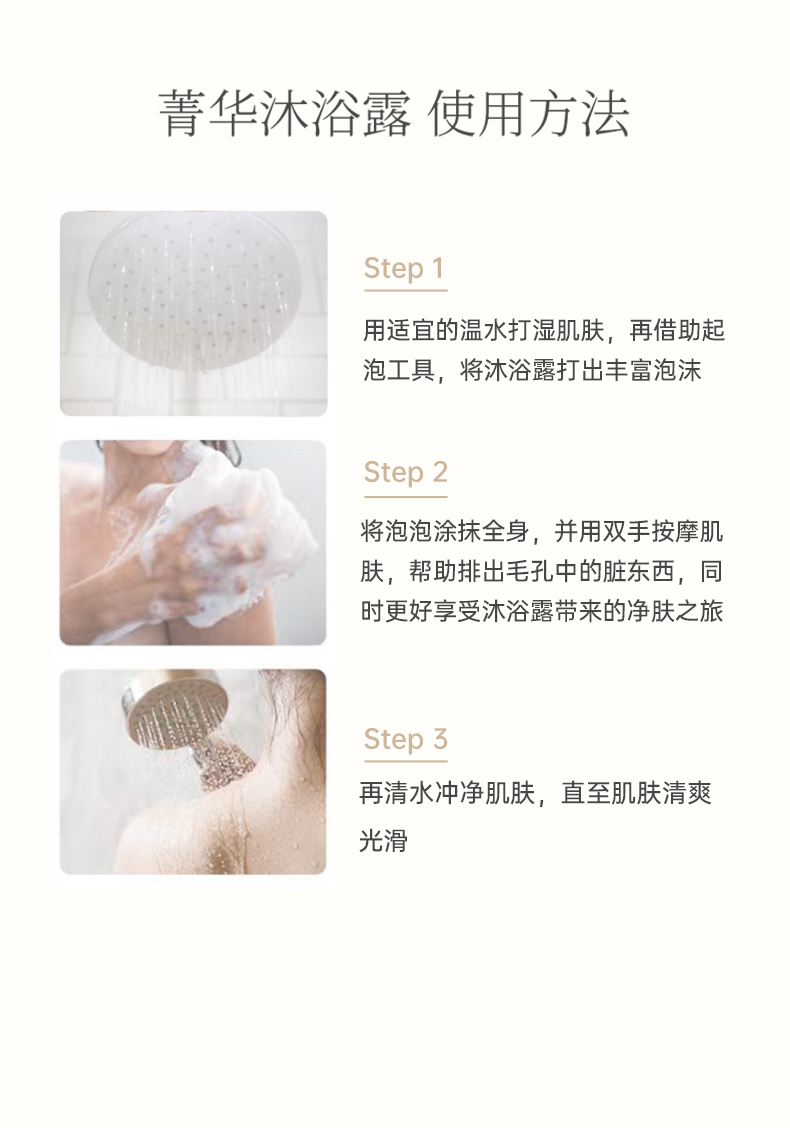 菁华沐浴露 使用方法

Step 1

用适宜的温水打湿肌肤，再借助起泡工具，将沐浴露打出丰富泡沫

Step 2

将泡泡涂抹全身，并用双手按摩肌肤，帮助排出毛孔中的脏东西，同时更好享受沐浴露带来的净肤之旅

Step 3

再清水冲净肌肤，直至肌肤清爽光滑