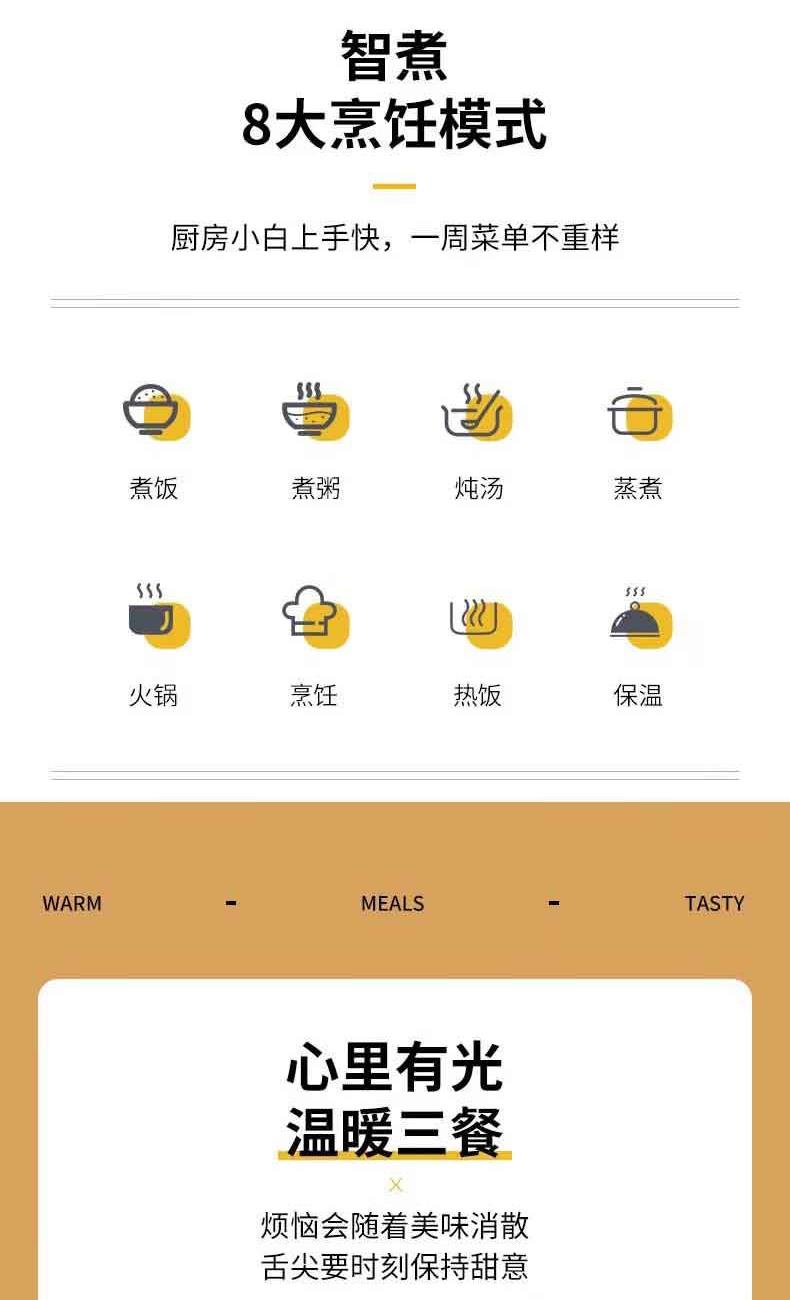 智煮
8大烹饪模式

厨房小白上手快，一周菜单不重样

煮饭 煮粥 炖汤 蒸煮

火锅 烹饪 热饭 保温

WARM - MEALS - TASTY

心里有光
温暖三餐

×

烦恼会随着美味消散
舌尖要时刻保持甜意