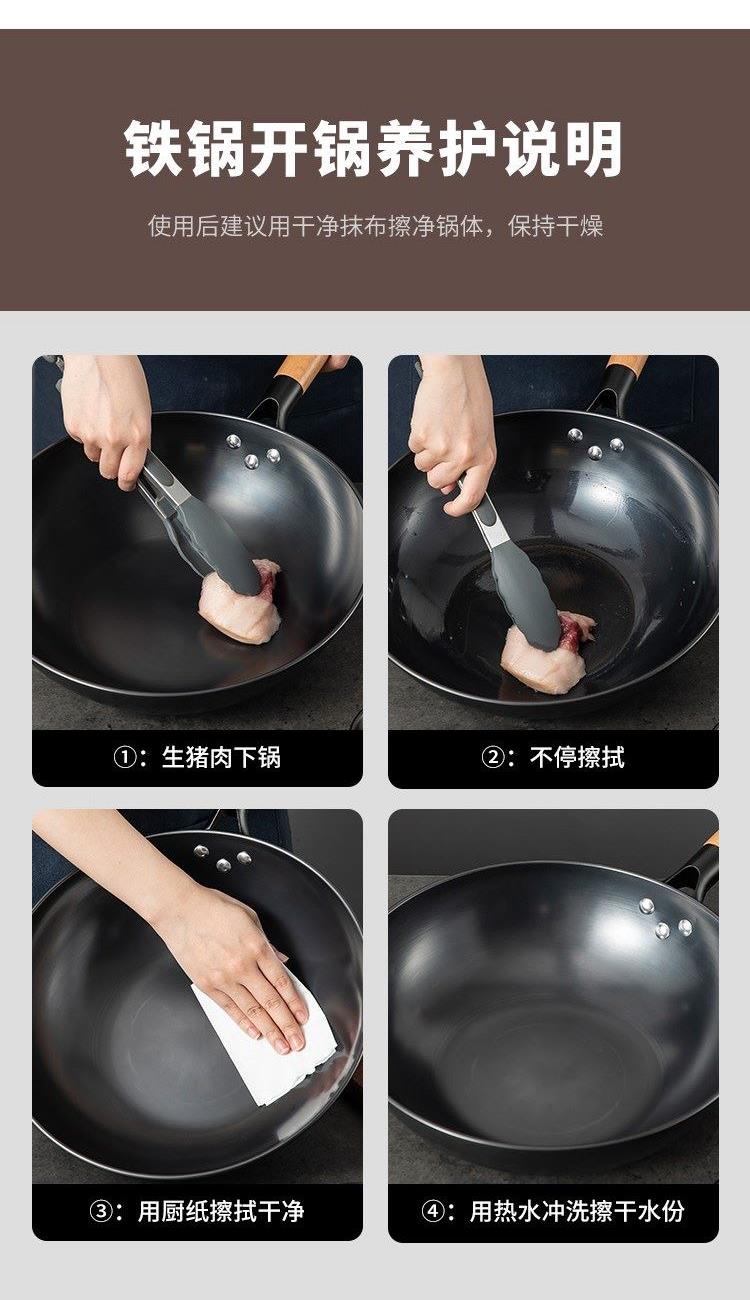 铁锅开锅养护说明

使用后建议用干净抹布擦净锅体，保持干燥

①：生猪肉下锅

②：不停擦拭

③：用厨纸擦拭干净

④：用热水冲洗擦干水份