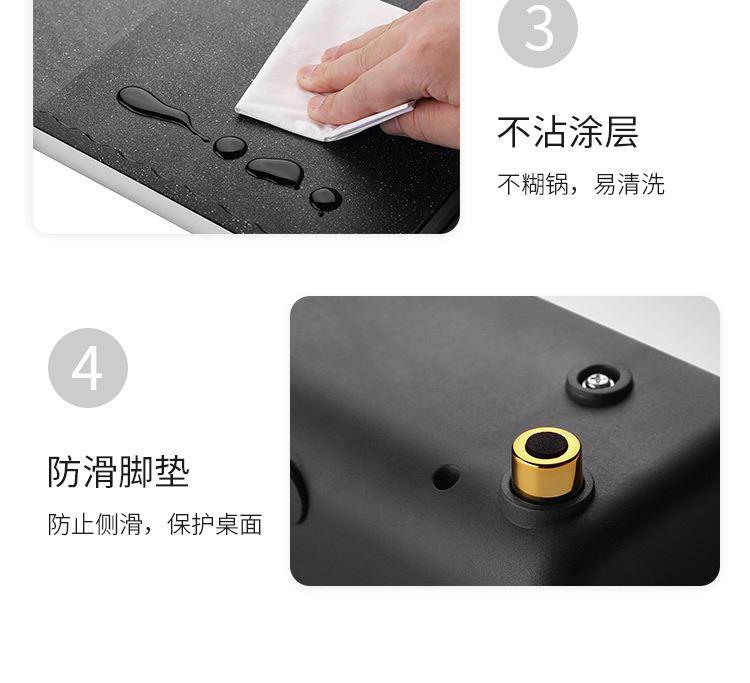 3

不沾涂层

不糊锅，易清洗

4

防滑脚垫

防止侧滑，保护桌面