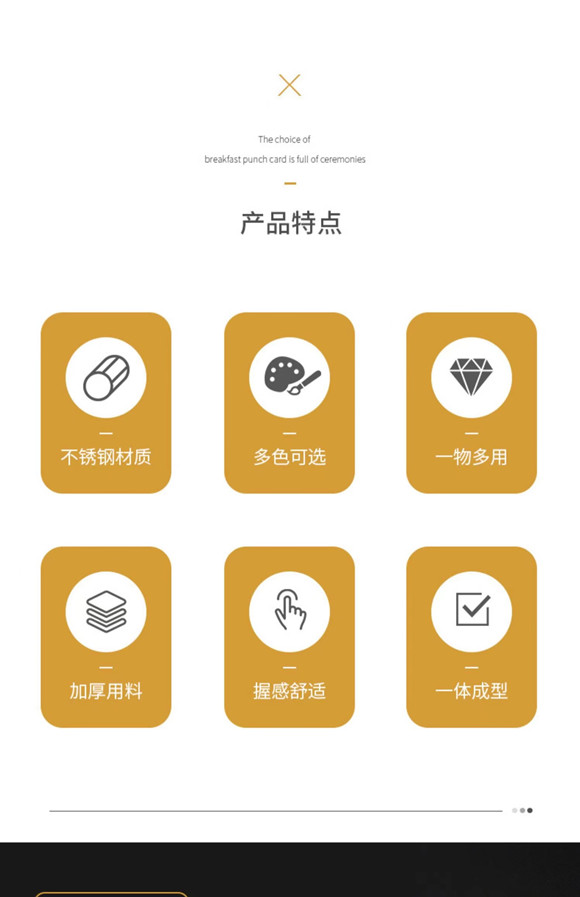 The choice of
breakfast punch card is full of ceremonies

产品特点

不锈钢材质

多色可选

一物多用

加厚用料

握感舒适

一体成型