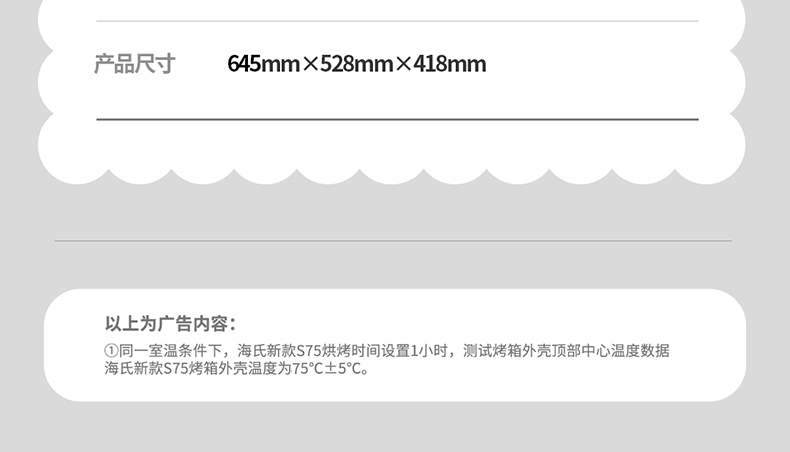 产品尺寸 645mm×528mm×418mm

以上为广告内容：

①同一室温条件下，海氏新款S75烘烤时间设置1小时，测试烤箱外壳顶部中心温度数据海氏新款S75烤箱外壳温度为75°C±5°C。