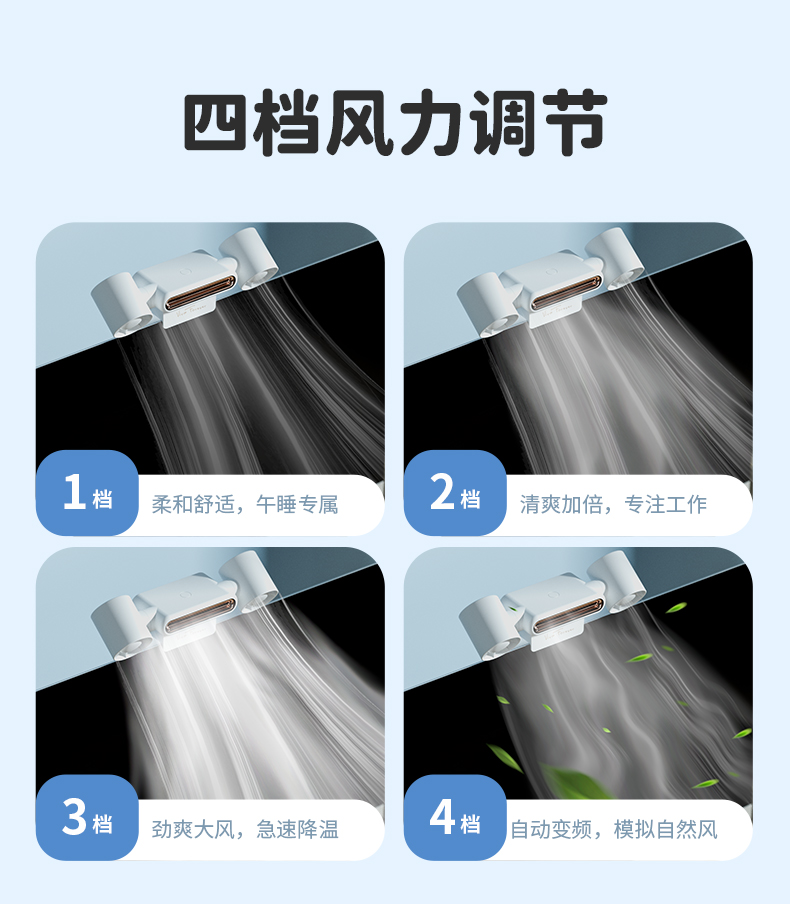 四档风力调节

1档 柔和舒适，午睡专属

2档 清爽加倍，专注工作

3档 劲爽大风，急速降温

4档 自动变频，模拟自然风