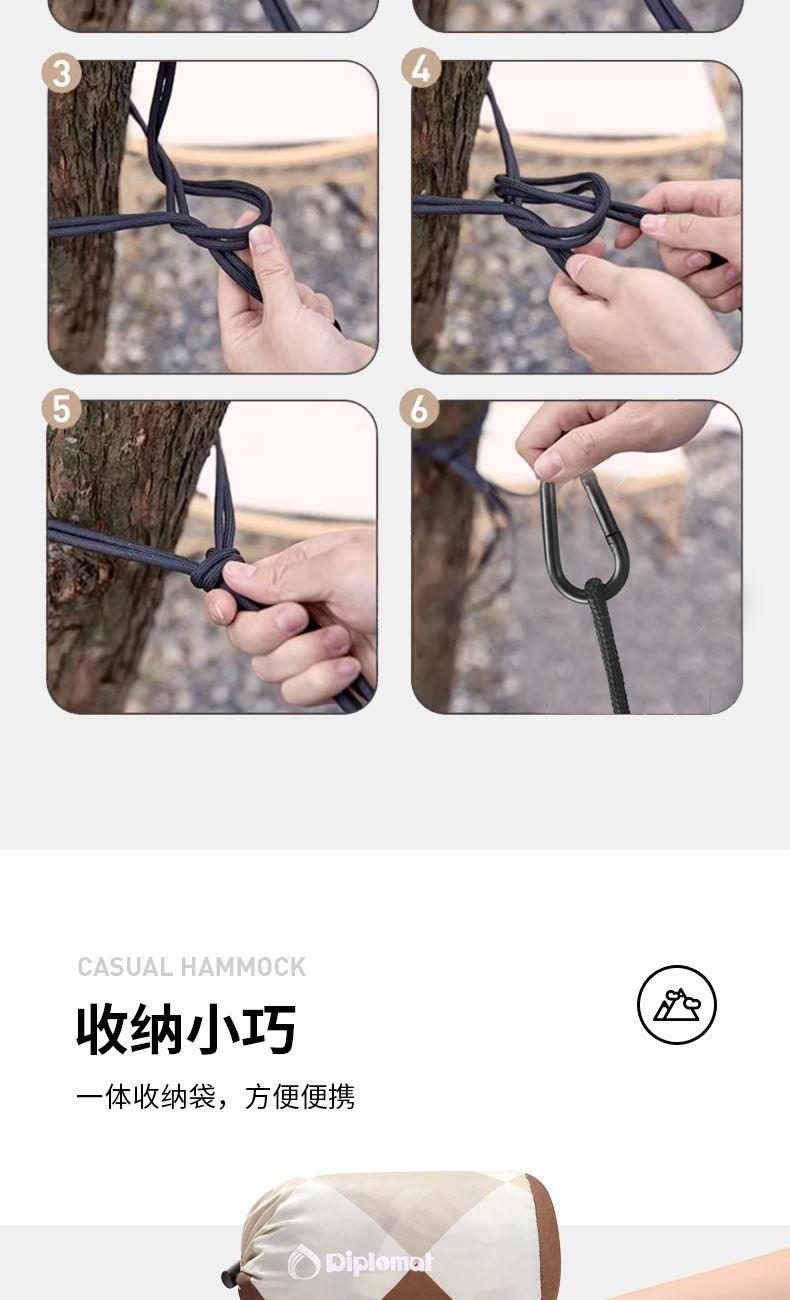 3

4

5

6

CASUAL HAMMOCK

收纳小巧

一体收纳袋，方便便携

Diplomat