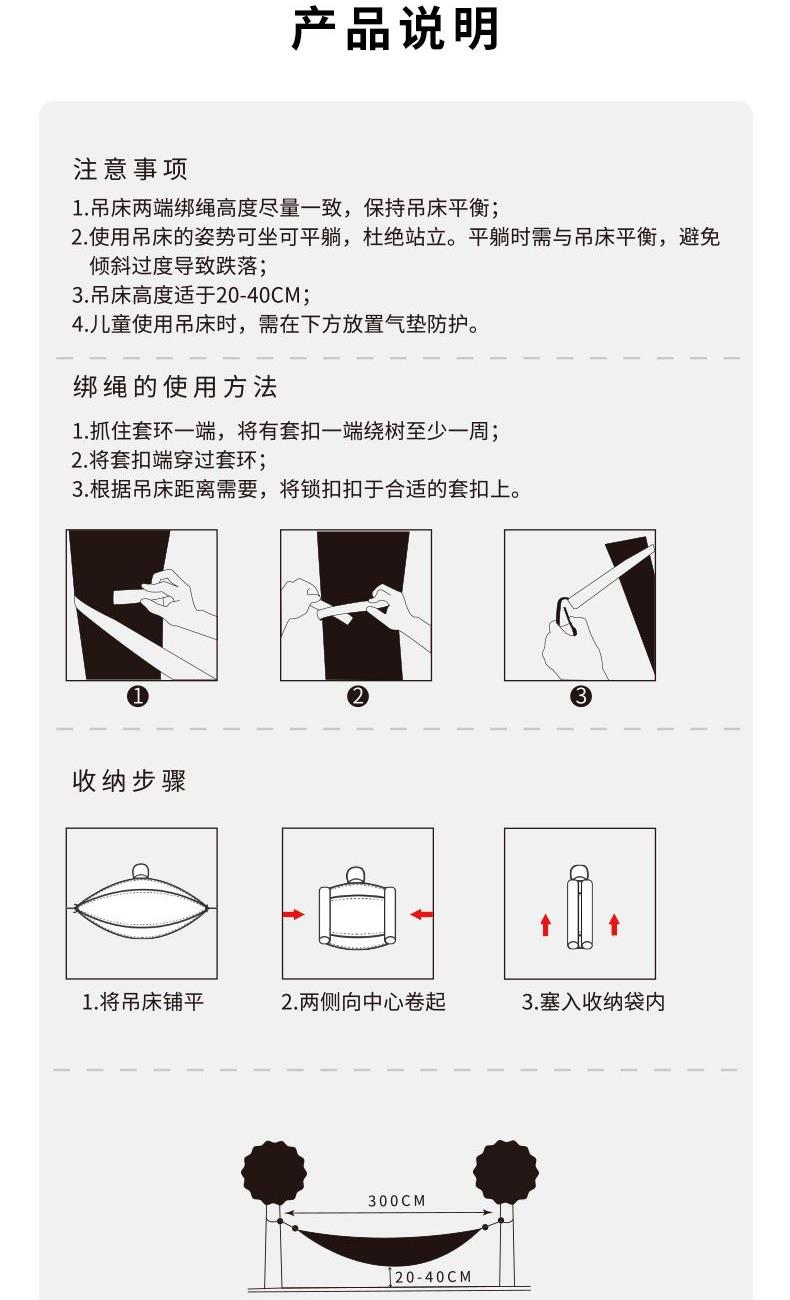 产品说明

注意事项

1.吊床两端绑绳高度尽量一致，保持吊床平衡；
2.使用吊床的姿势可坐可平躺，杜绝站立。平躺时需与吊床平衡，避免倾斜过度导致跌落；
3.吊床高度适于20-40CM；
4.儿童使用吊床时，需在下方放置气垫防护。

绑绳的使用方法

1.抓住套环一端，将有套扣一端绕树至少一周；
2.将套扣端穿过套环；
3.根据吊床距离需要，将锁扣扣于合适的套扣上。

❶ ❷ ❸

收纳步骤

1.将吊床铺平
2.两侧向中心卷起
3.塞入收纳袋内

300CM
20-40CM