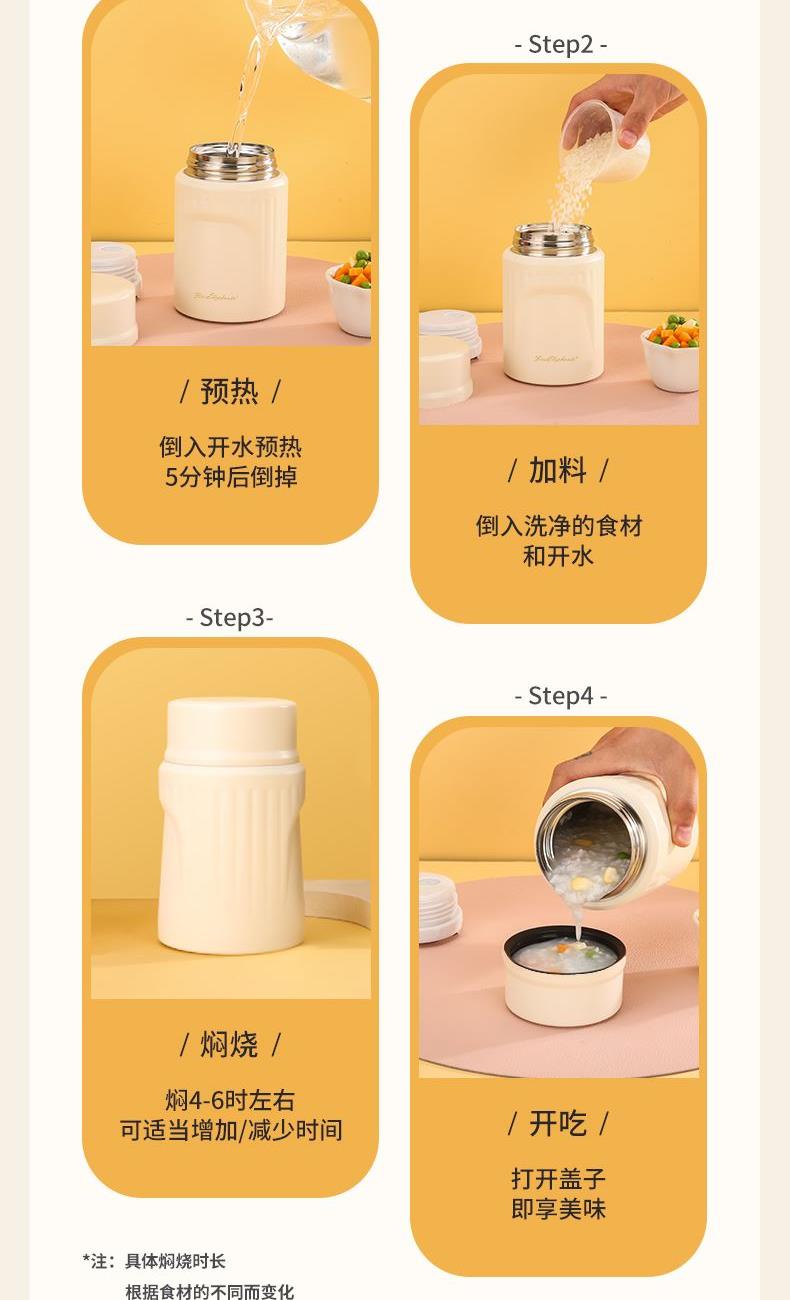 / 预热 /

倒入开水预热
5分钟后倒掉

- Step2 -

/ 加料 /

倒入洗净的食材
和开水

- Step3-

/ 焖烧 /

焖4-6时左右
可适当增加/减少时间

- Step4 -

/ 开吃 /

打开盖子
即享美味

*注：具体焖烧时长
根据食材的不同而变化