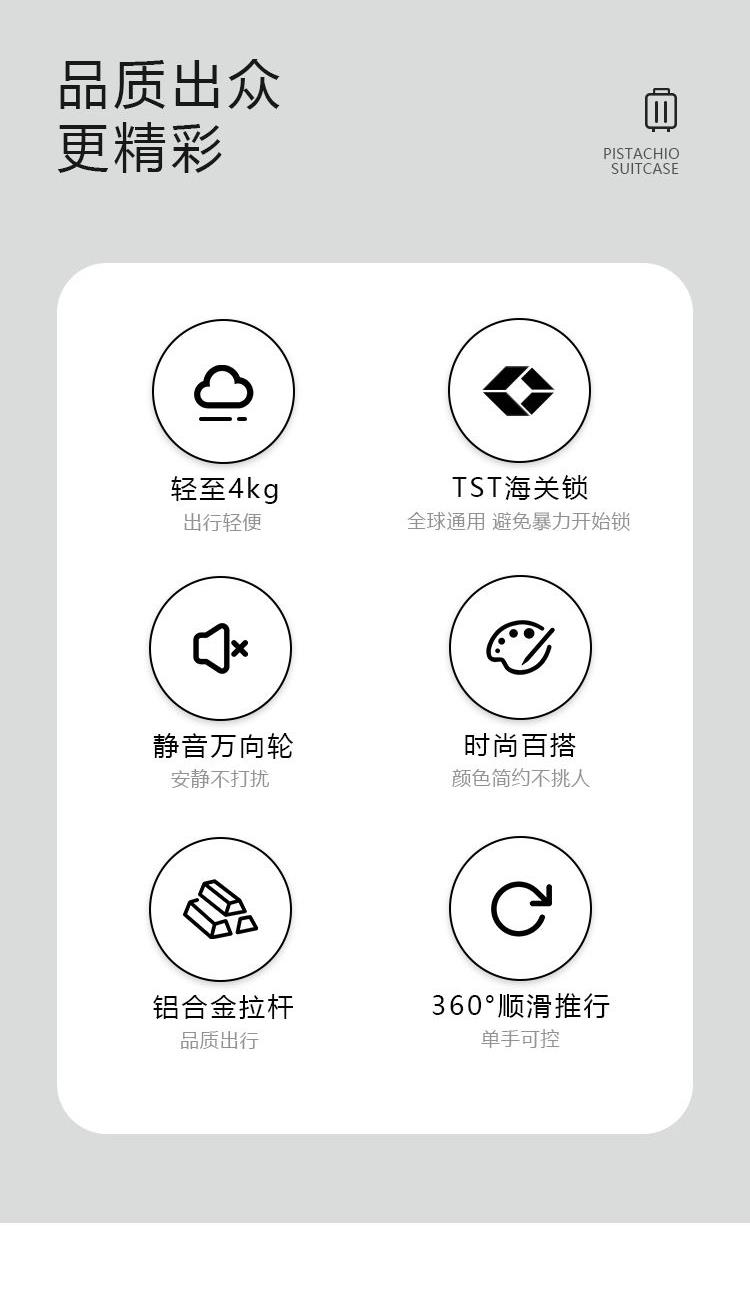 品质出众
更精彩

PISTACHIO
SUITCASE

轻至4kg
出行轻便

TST海关锁
全球通用 避免暴力开始锁

静音万向轮
安静不打扰

时尚百搭
颜色简约不挑人

铝合金拉杆
品质出行

360°顺滑推行
单手可控