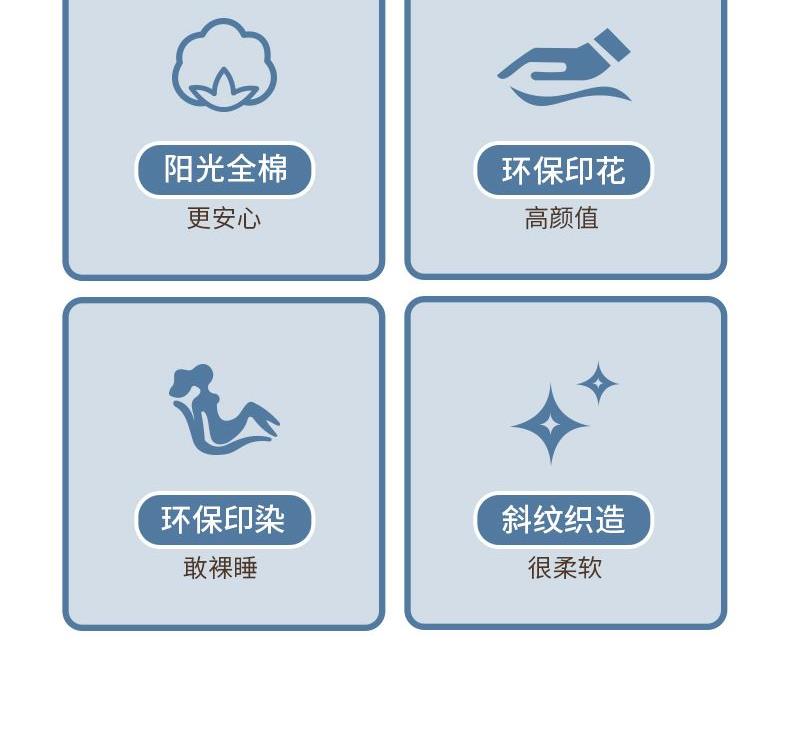 阳光全棉
更安心

环保印花
高颜值

环保印染
敢裸睡

斜纹织造
很柔软