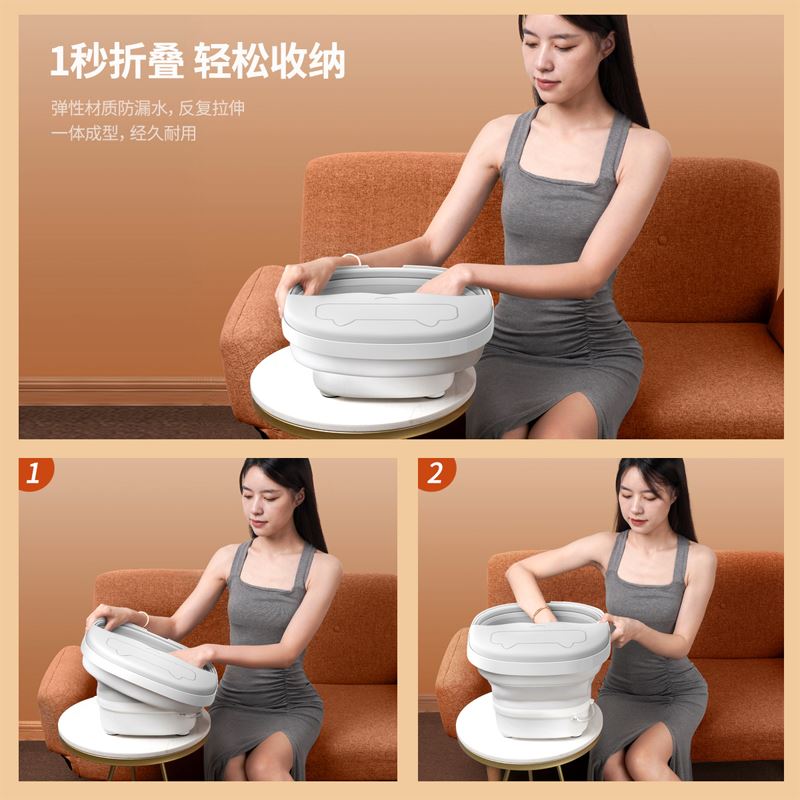 1秒折叠 轻松收纳

弹性材质防漏水，反复拉伸
一体成型，经久耐用

1

2