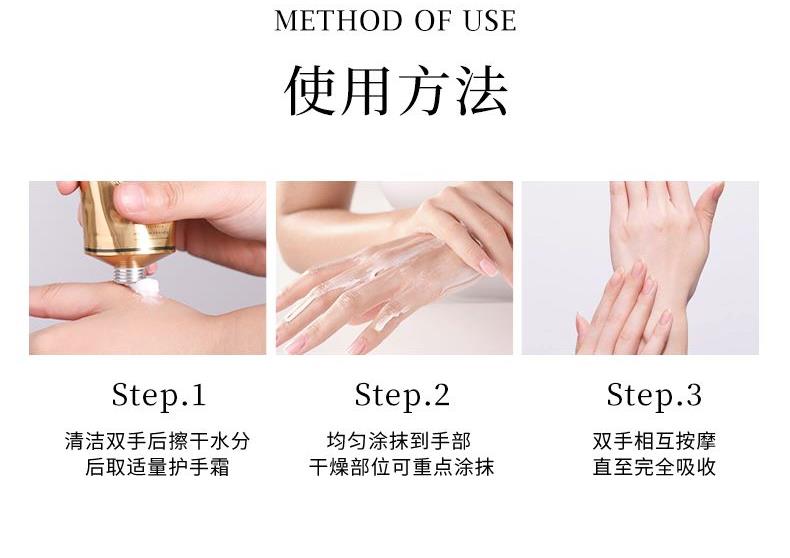 METHOD OF USE

使用方法

Step.1

清洁双手后擦干水分
后取适量护手霜

Step.2

均匀涂抹到手部
干燥部位可重点涂抹

Step.3

双手相互按摩
直至完全吸收