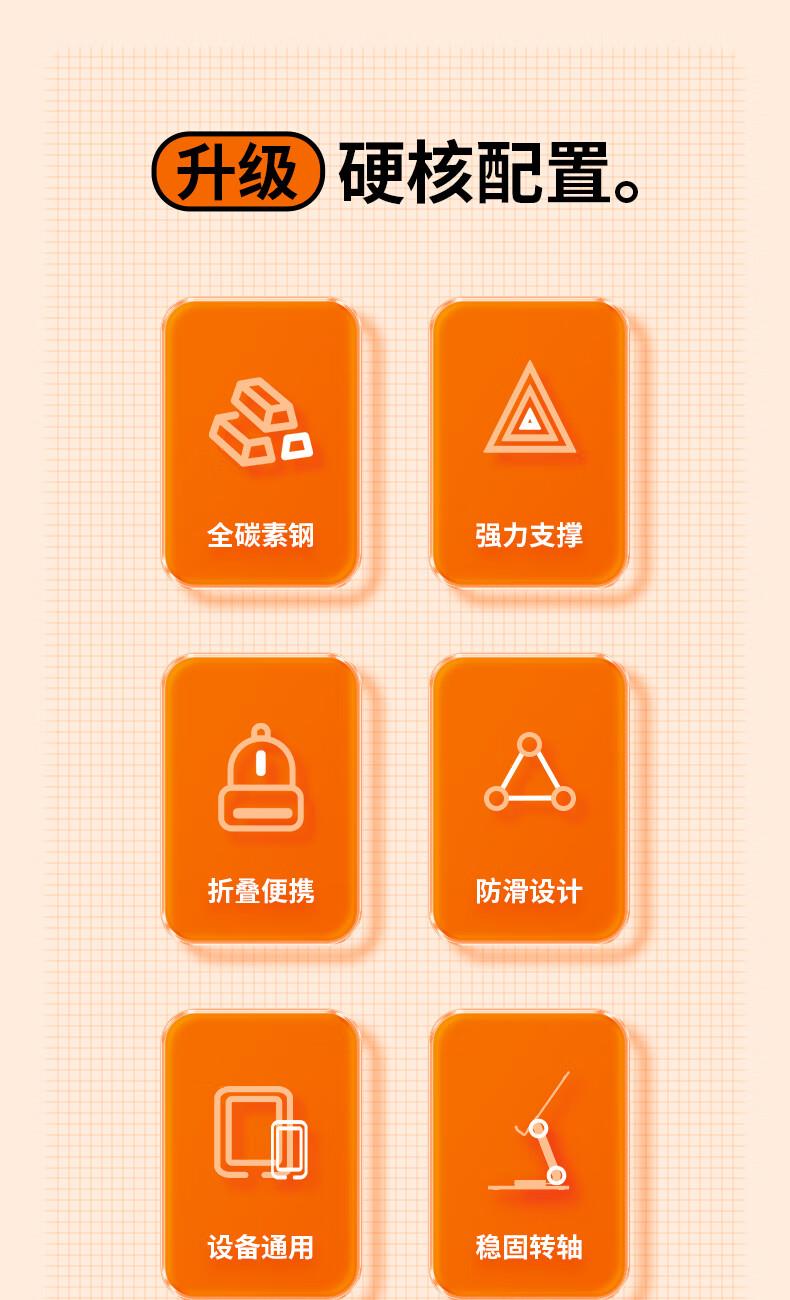 升级 硬核配置。

全碳素钢

强力支撑

折叠便携

防滑设计

设备通用

稳固转轴