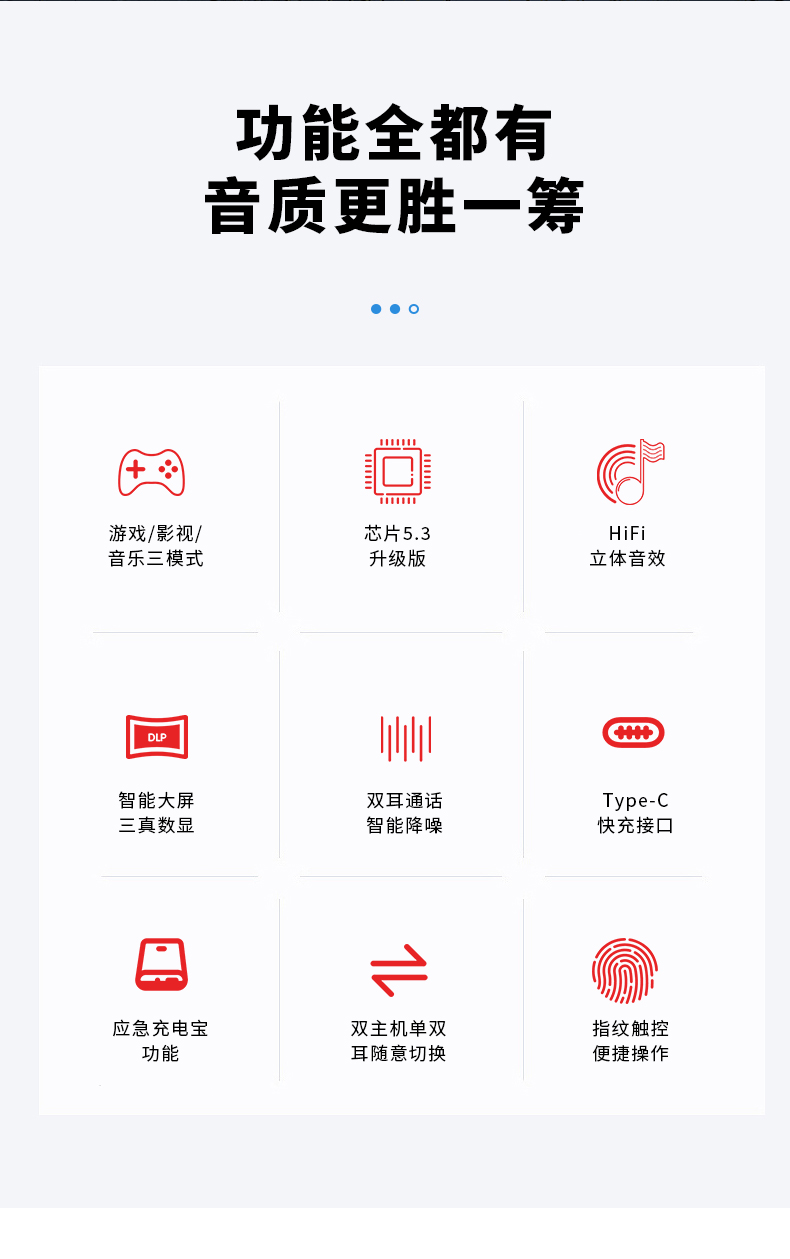 功能全都有
音质更胜一筹

游戏/影视/
音乐三模式

芯片5.3
升级版

HiFi
立体音效

DLP

智能大屏
三真数显

双耳通话
智能降噪

Type-C
快充接口

应急充电宝
功能

双主机单双
耳随意切换

指纹触控
便捷操作