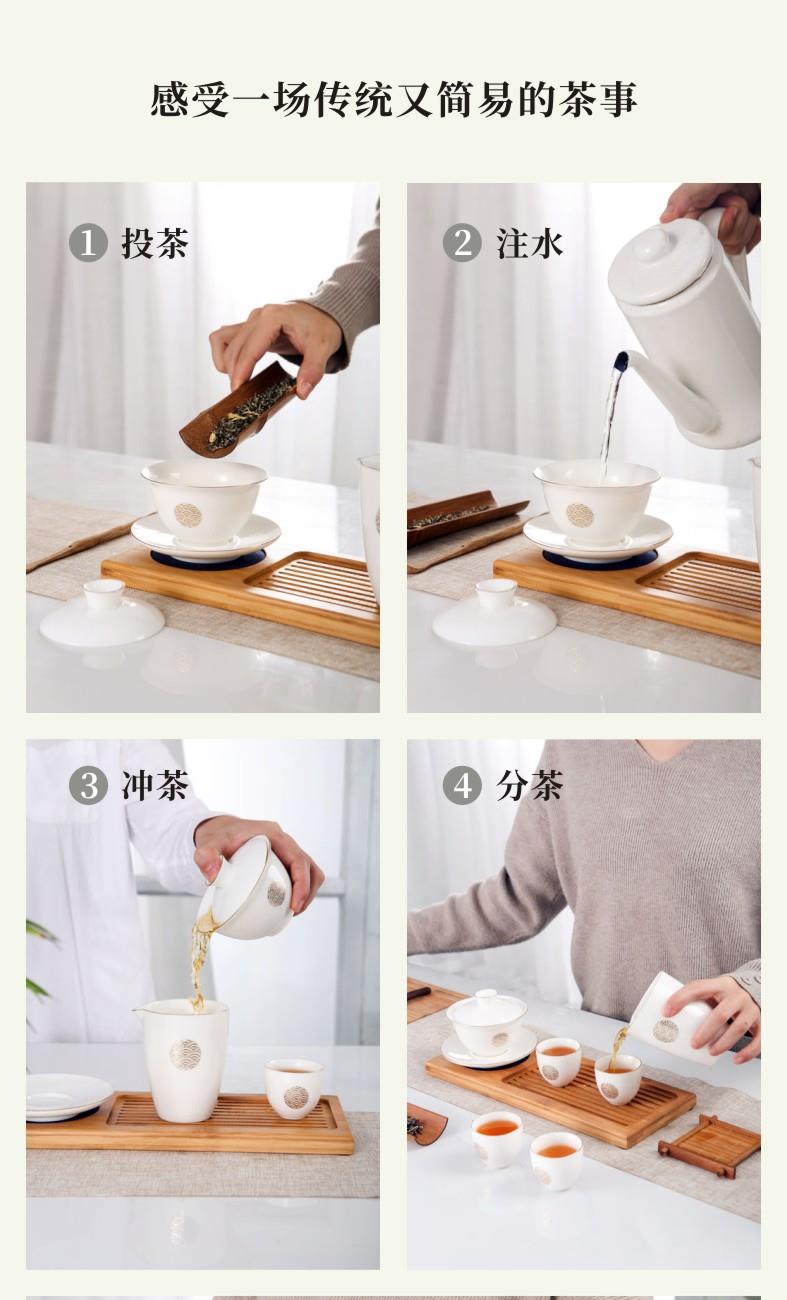 感受一场传统又简易的茶事

1 投茶

2 注水

3 冲茶

4 分茶