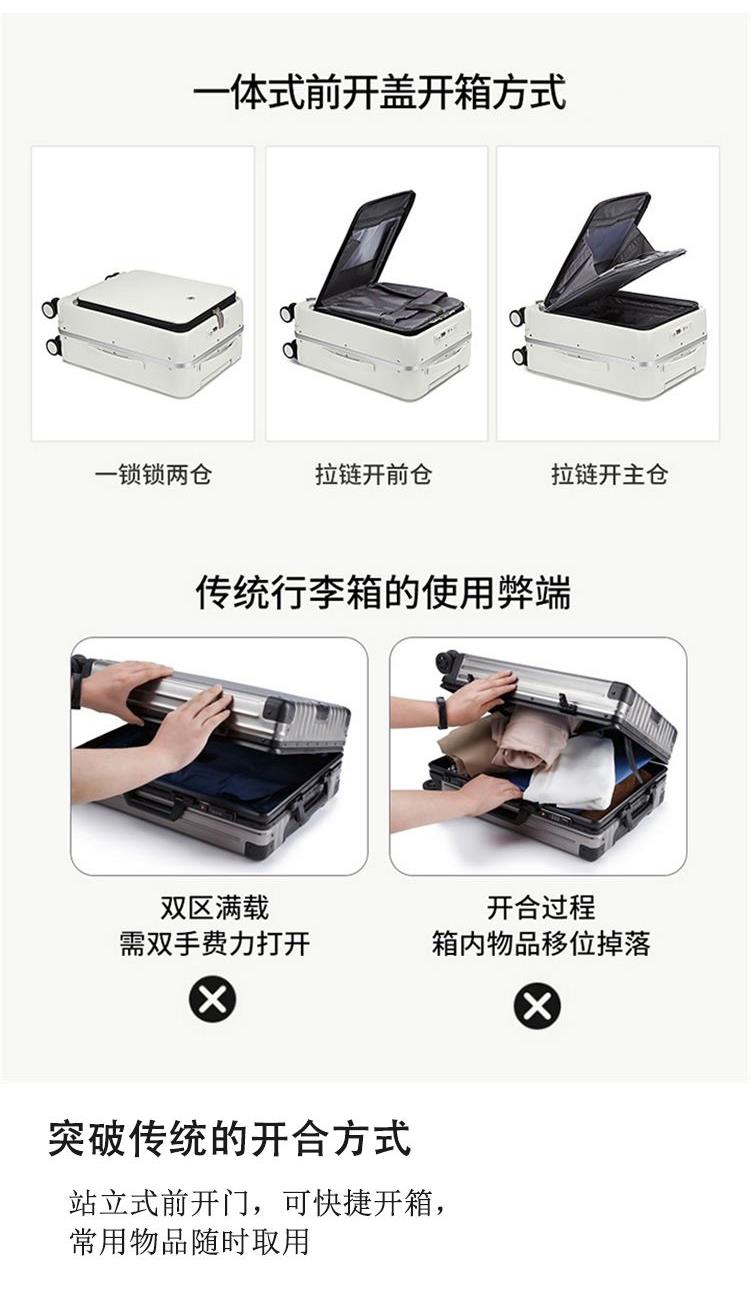 一体式前开盖开箱方式

一锁锁两仓

拉链开前仓

拉链开主仓

传统行李箱的使用弊端

双区满载
需双手费力打开

开合过程
箱内物品移位掉落

突破传统的开合方式

站立式前开门，可快捷开箱，
常用物品随时取用