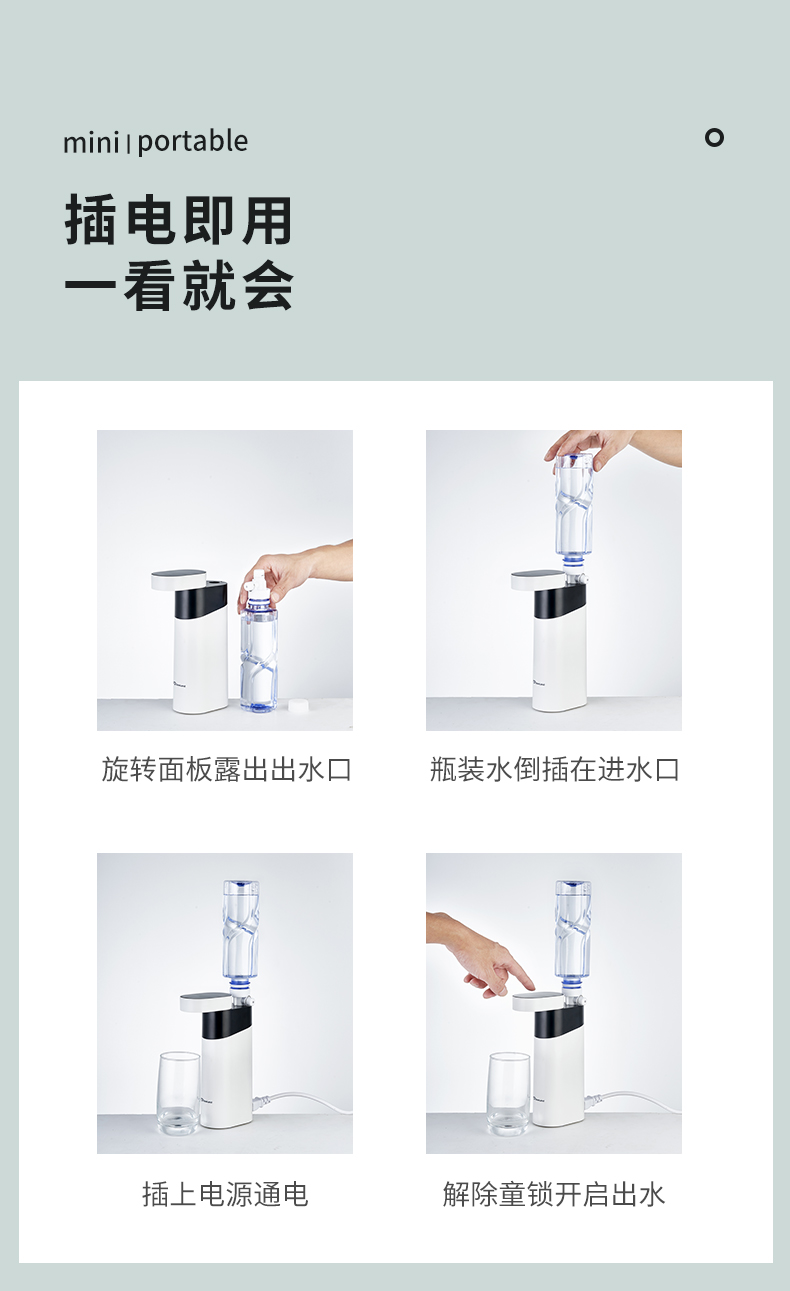 mini | portable

插电即用
一看就会

旋转面板露出出水口

瓶装水倒插在进水口

插上电源通电

解除童锁开启出水