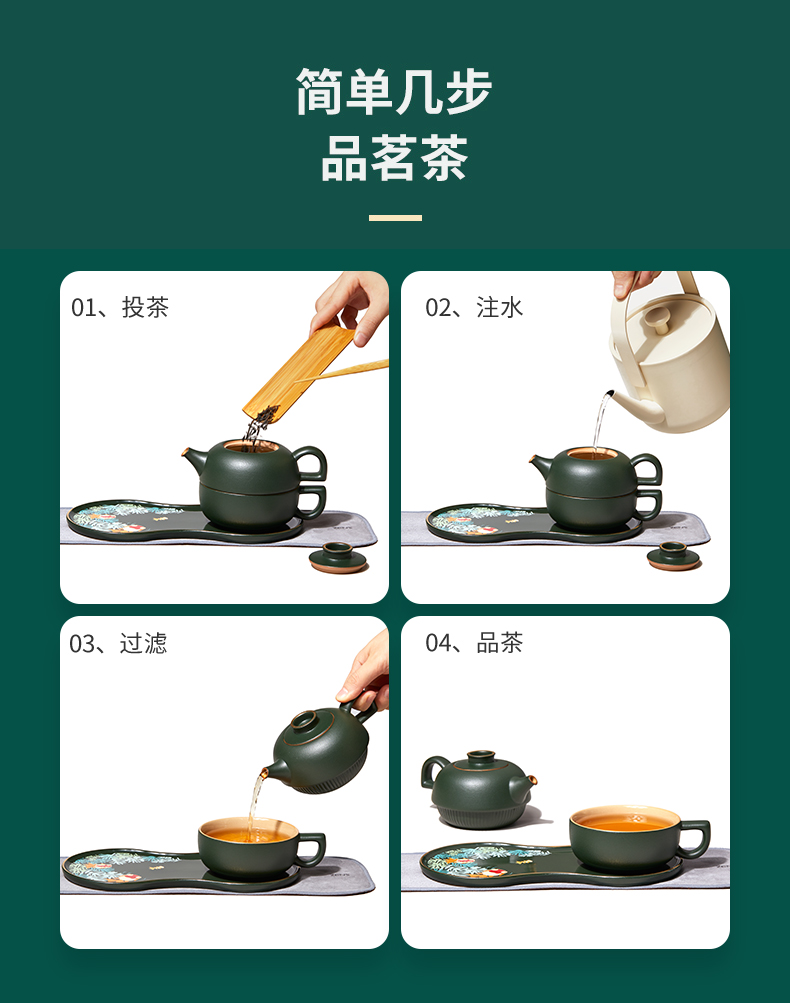 简单几步
品茗茶

01、投茶

02、注水

03、过滤

04、品茶