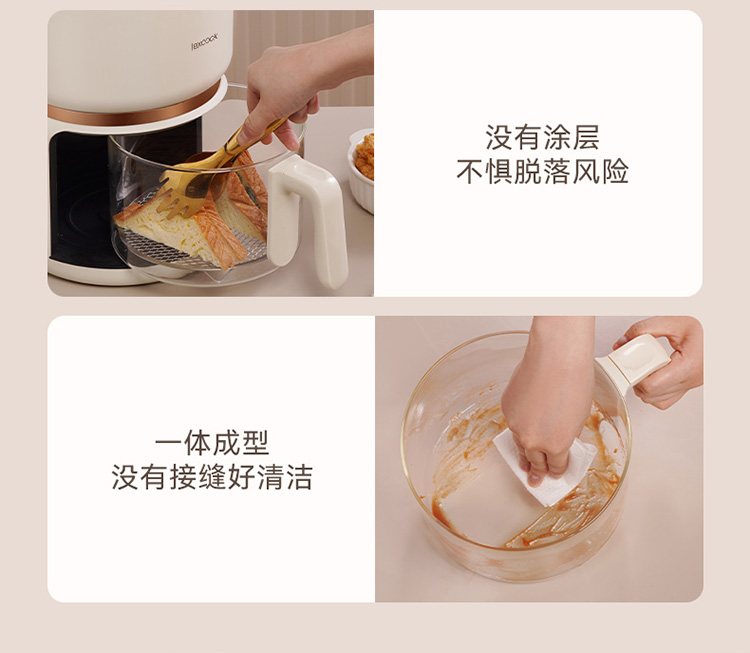 lexcook

没有涂层
不惧脱落风险

一体成型
没有接缝好清洁