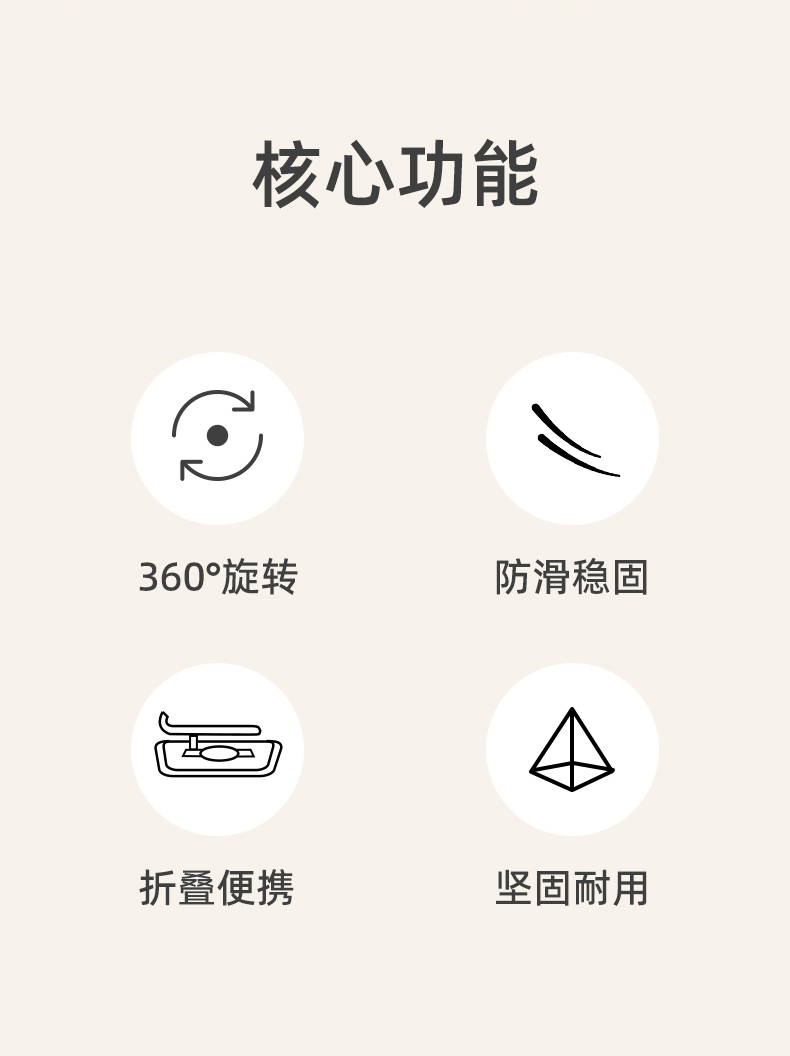 核心功能

360°旋转

防滑稳固

折叠便携

坚固耐用