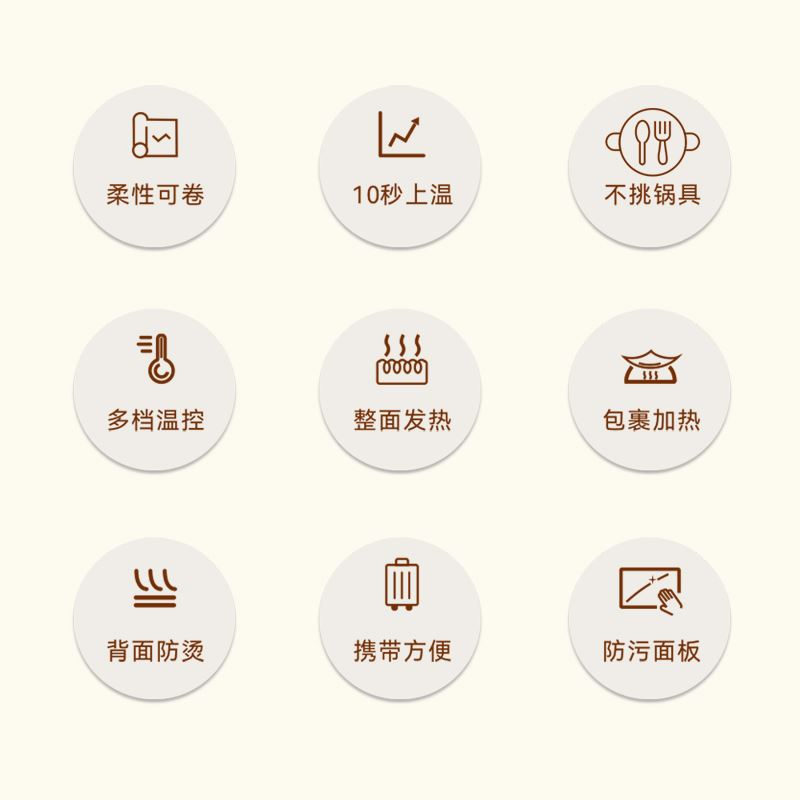 柔性可卷

10秒上温

不挑锅具

多档温控

整面发热

包裹加热

背面防烫

携带方便

防污面板