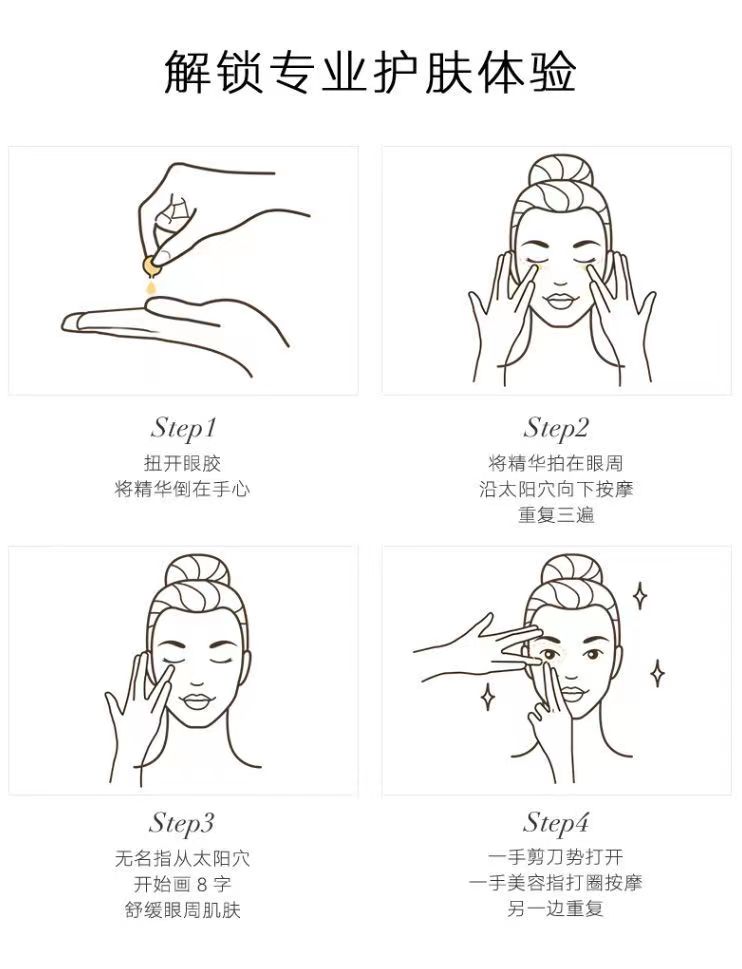 解锁专业护肤体验

Step1
扭开眼胶
将精华倒在手心

Step2
将精华拍在眼周
沿太阳穴向下按摩
重复三遍

Step3
无名指从太阳穴
开始画 8 字
舒缓眼周肌肤

Step4
一手剪刀势打开
一手美容指打圈按摩
另一边重复