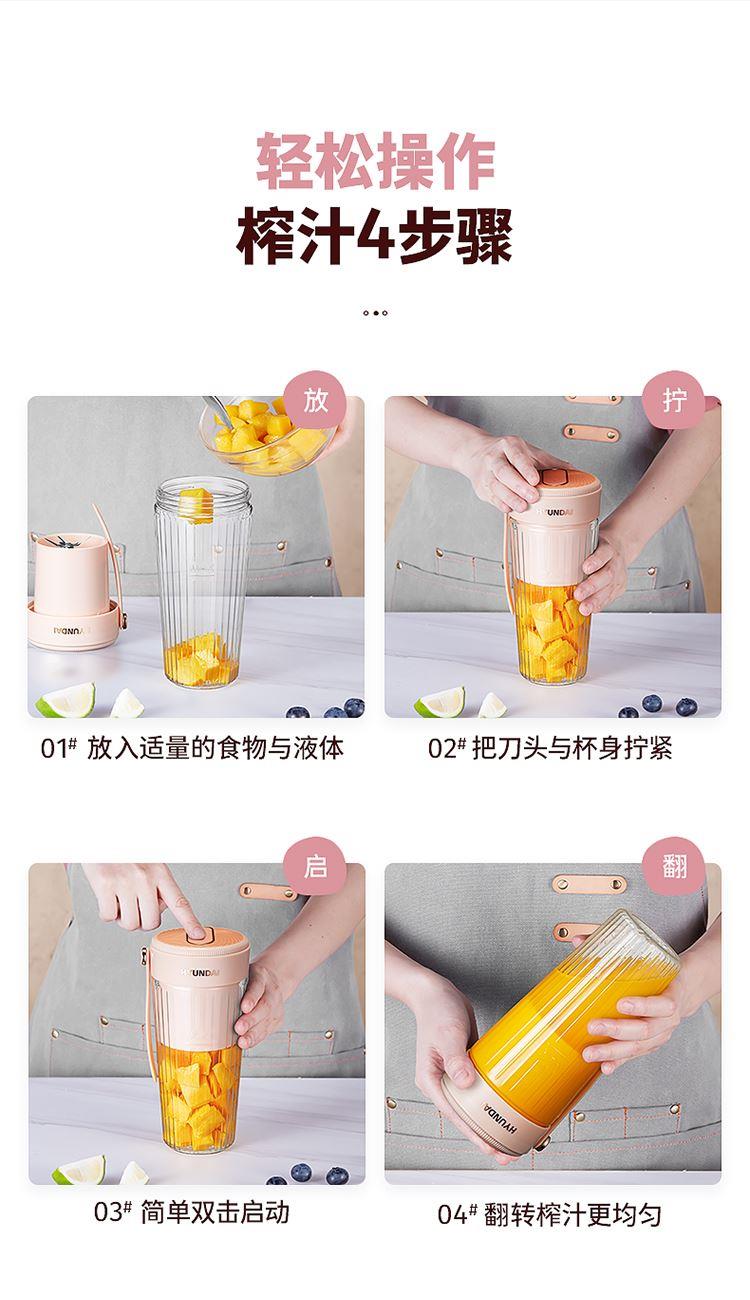 轻松操作
榨汁4步骤

放

HYUNDAI

01# 放入适量的食物与液体

拧

HYUNDAI

02# 把刀头与杯身拧紧

启

HYUNDAI

03# 简单双击启动

翻

HYUNDAI

04# 翻转榨汁更均匀