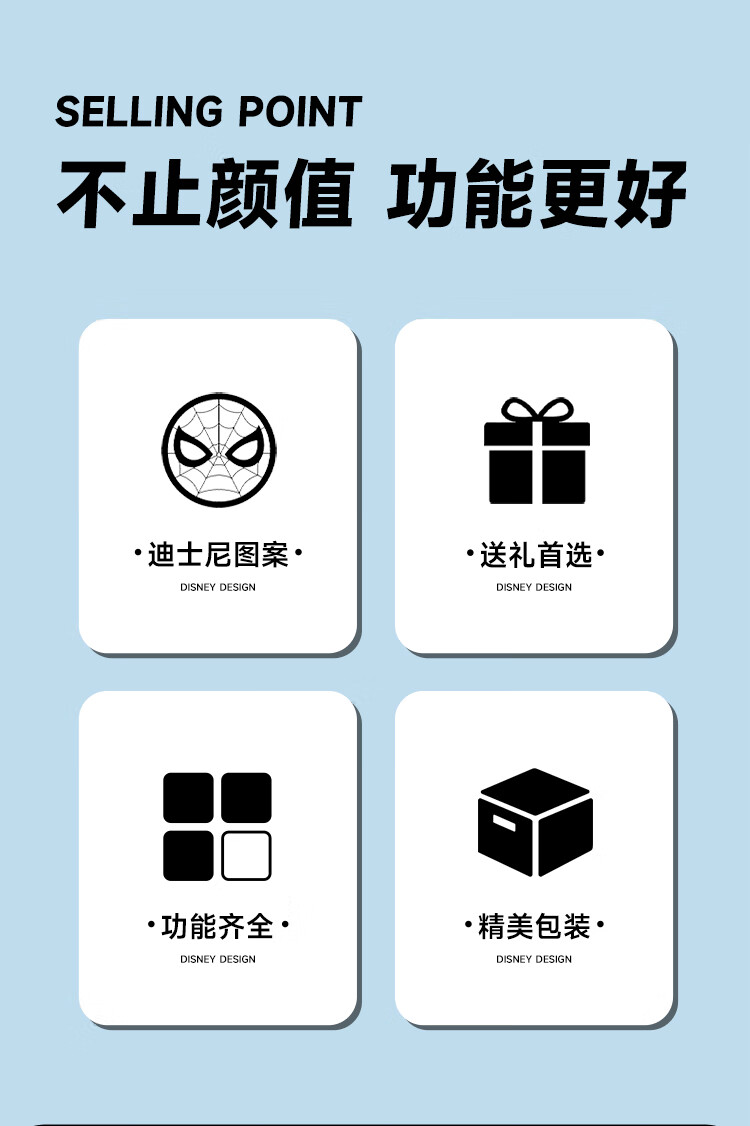 SELLING POINT

不止颜值 功能更好

•迪士尼图案•
DISNEY DESIGN

•送礼首选•
DISNEY DESIGN

•功能齐全•
DISNEY DESIGN

•精美包装•
DISNEY DESIGN