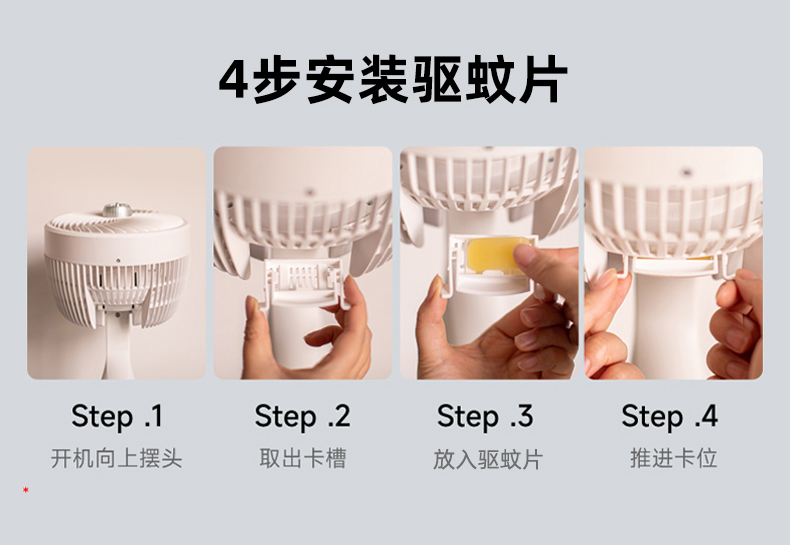 4步安装驱蚊片

Step .1
开机向上摆头

Step .2
取出卡槽

Step .3
放入驱蚊片

Step .4
推进卡位

*