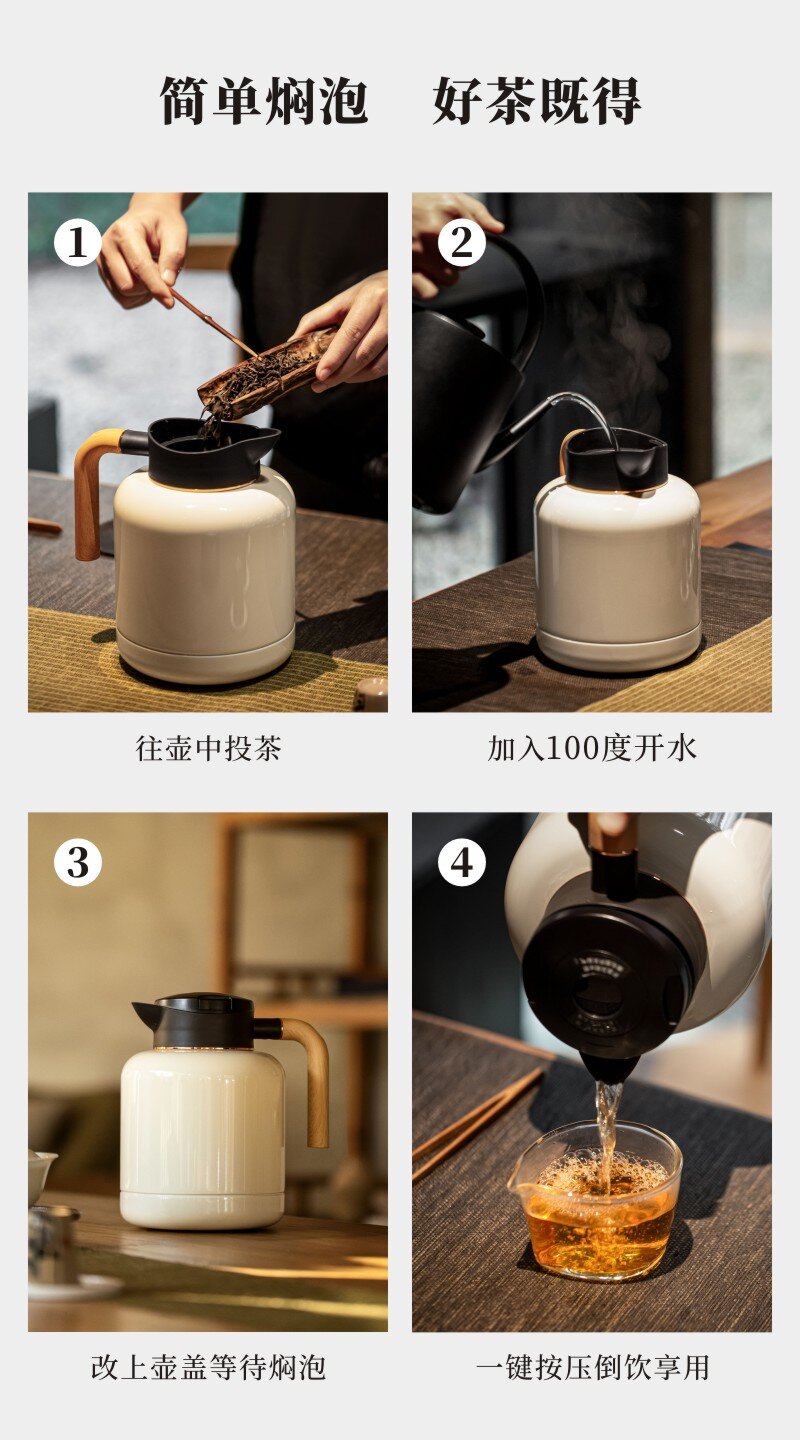 简单焖泡　好茶既得

1

往壶中投茶

2

加入100度开水

3

改上壶盖等待焖泡

4

一键按压倒饮享用