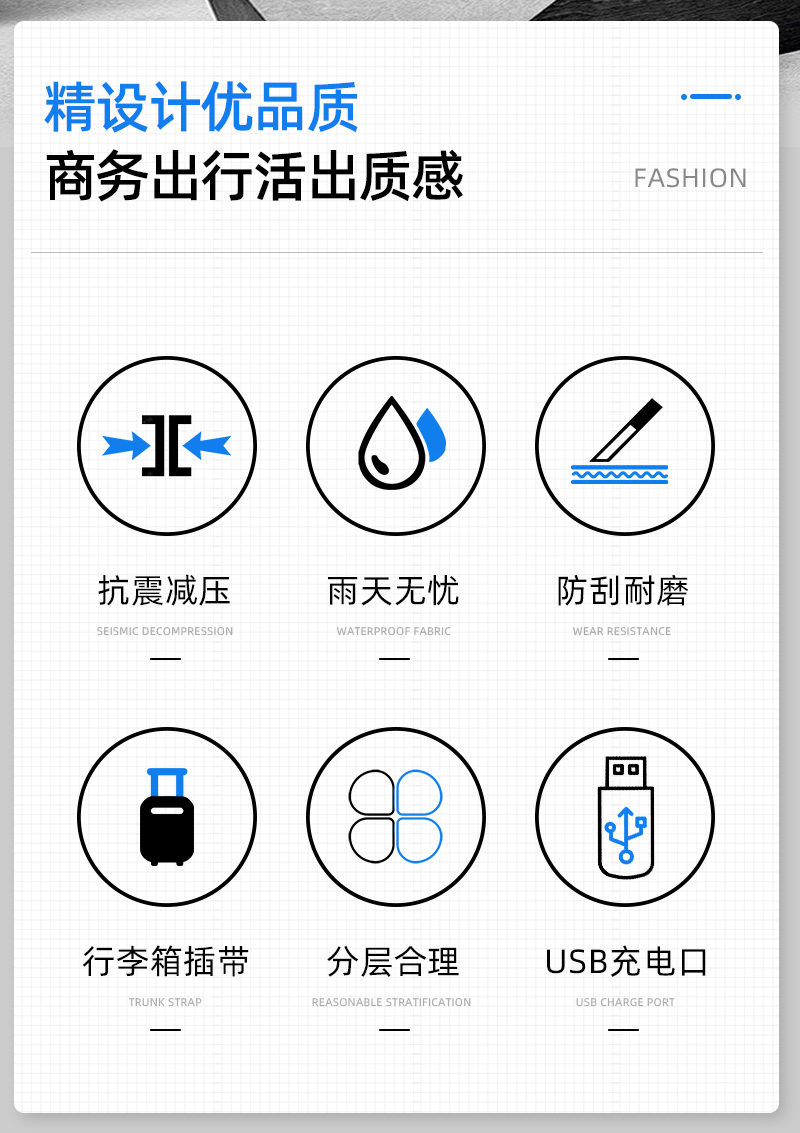 精设计优品质
商务出行活出质感

FASHION

抗震减压
SEISMIC DECOMPRESSION
—

雨天无忧
WATERPROOF FABRIC
—

防刮耐磨
WEAR RESISTANCE
—

行李箱插带
TRUNK STRAP
—

分层合理
REASONABLE STRATIFICATION
—

USB充电口
USB CHARGE PORT
—