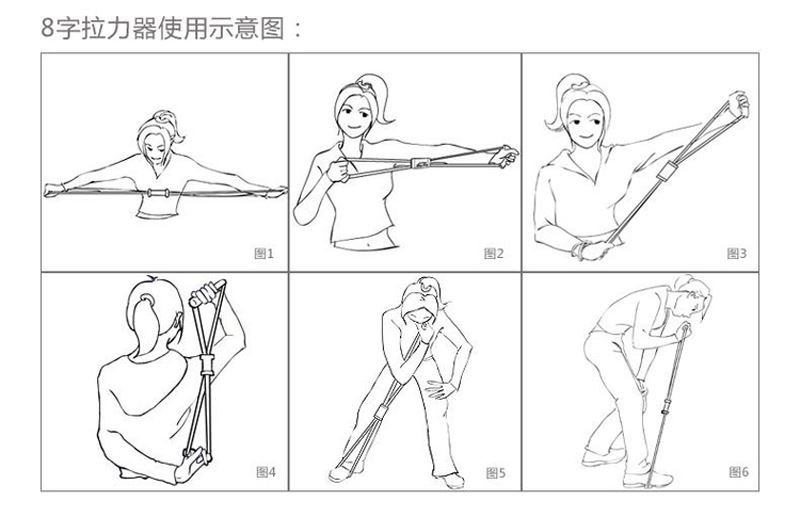 8字拉力器使用示意图：

图1

图2

图3

图4

图5

图6