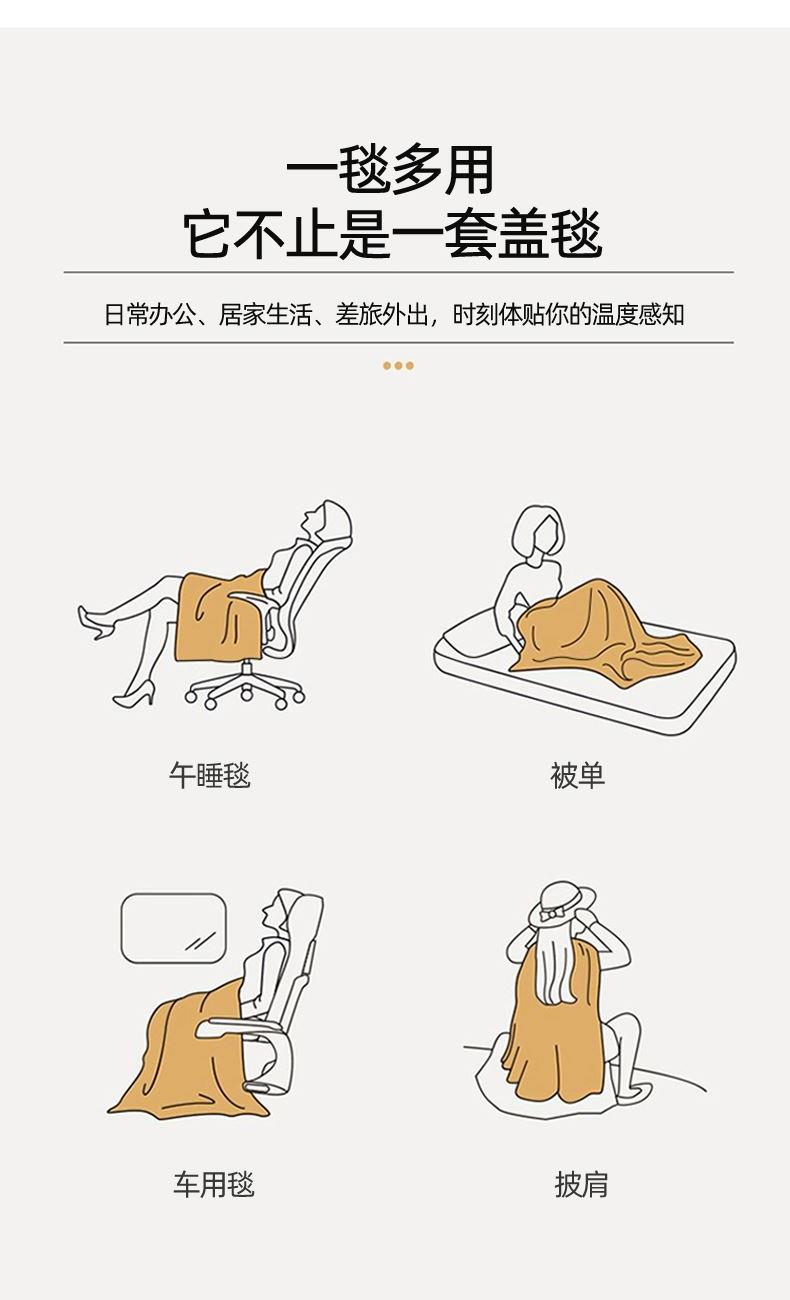 一毯多用
它不止是一套盖毯

日常办公、居家生活、差旅外出，时刻体贴你的温度感知

午睡毯

被单

车用毯

披肩