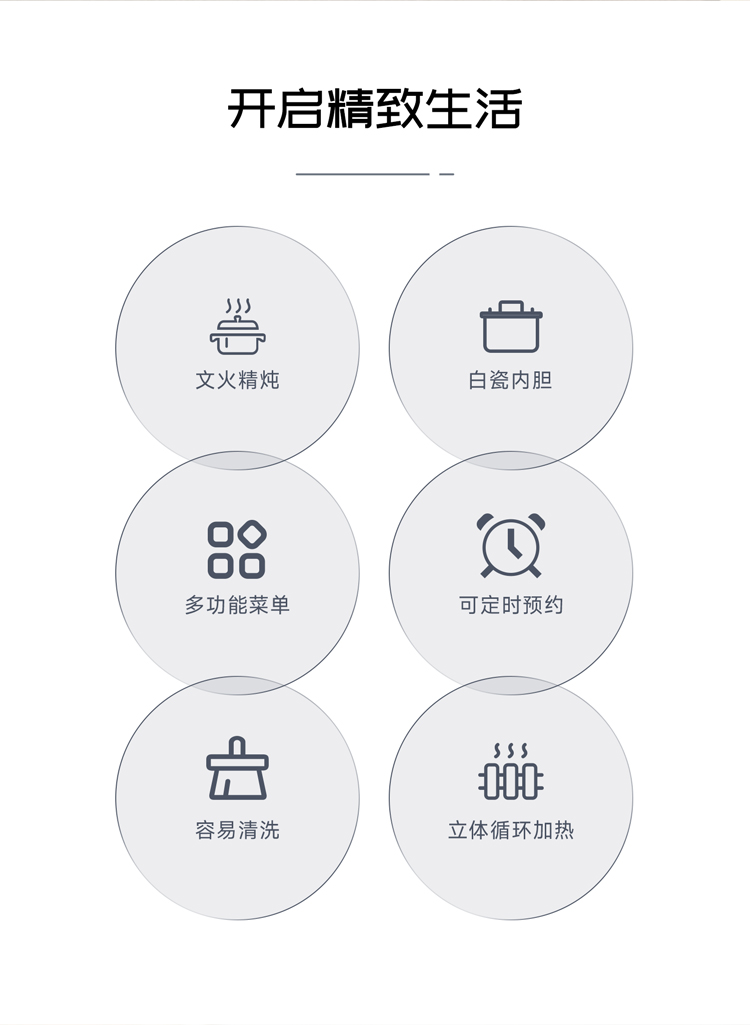 开启精致生活

文火精炖

白瓷内胆

多功能菜单

可定时预约

容易清洗

立体循环加热