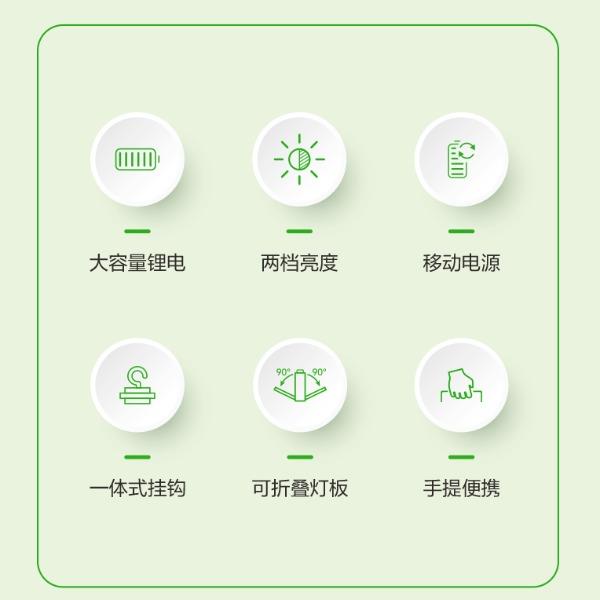 大容量锂电

两档亮度

移动电源

90° 90°

一体式挂钩

可折叠灯板

手提便携