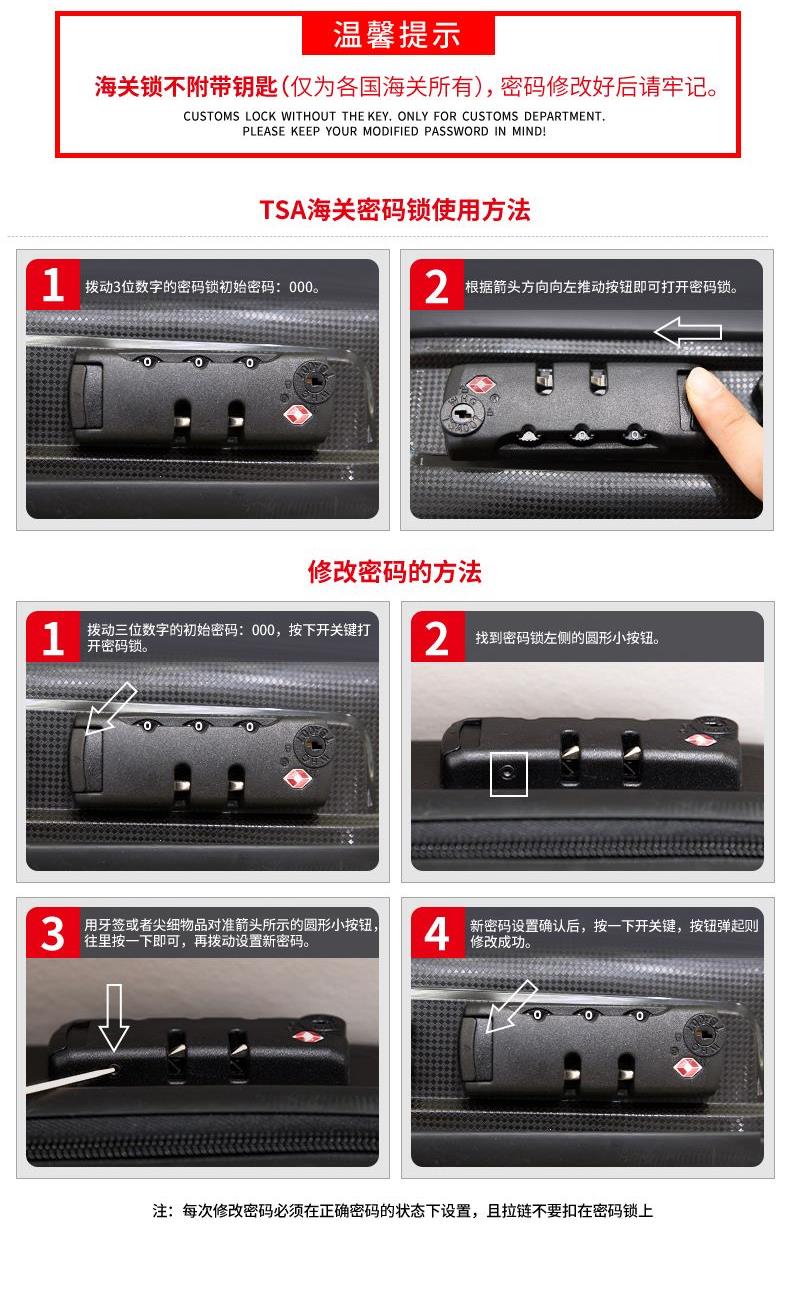 温馨提示

海关锁不附带钥匙(仅为各国海关所有),密码修改好后请牢记。

CUSTOMS LOCK WITHOUT THE KEY. ONLY FOR CUSTOMS DEPARTMENT.
PLEASE KEEP YOUR MODIFIED PASSWORD IN MIND!

TSA海关密码锁使用方法

1 拨动3位数字的密码锁初始密码：000。

2 根据箭头方向向左推动按钮即可打开密码锁。

修改密码的方法

1 拨动三位数字的初始密码：000，按下开关键打开密码锁。

2 找到密码锁左侧的圆形小按钮。

3 用牙签或者尖细物品对准箭头所示的圆形小按钮，往里按一下即可，再拨动设置新密码。

4 新密码设置确认后，按一下开关键，按钮弹起则修改成功。

注：每次修改密码必须在正确密码的状态下设置，且拉链不要扣在密码锁上