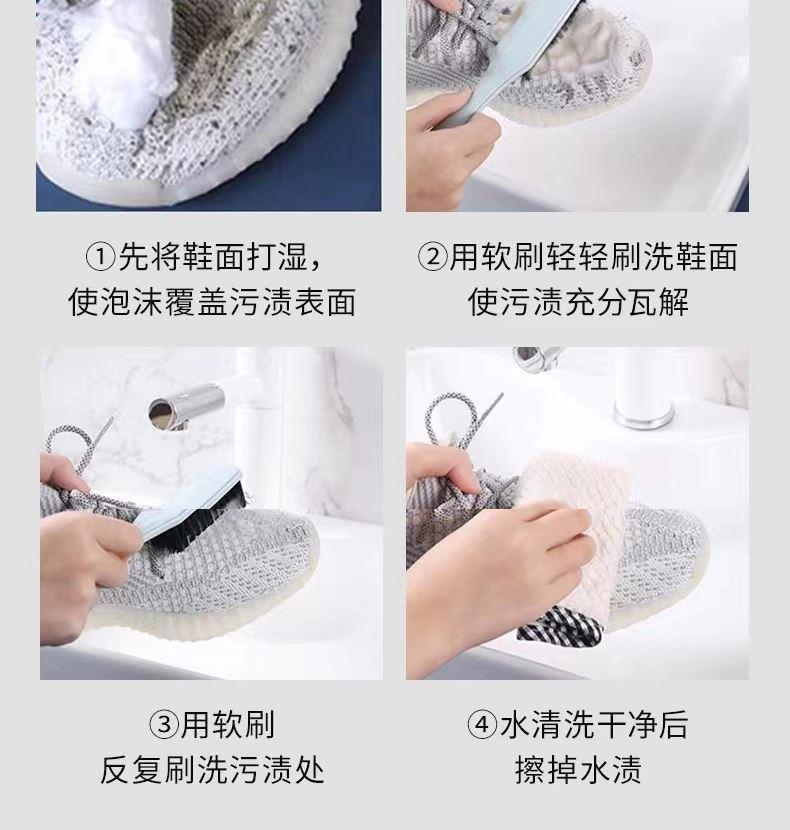 ①先将鞋面打湿，
使泡沫覆盖污渍表面

②用软刷轻轻刷洗鞋面
使污渍充分瓦解

③用软刷
反复刷洗污渍处

④水清洗干净后
擦掉水渍