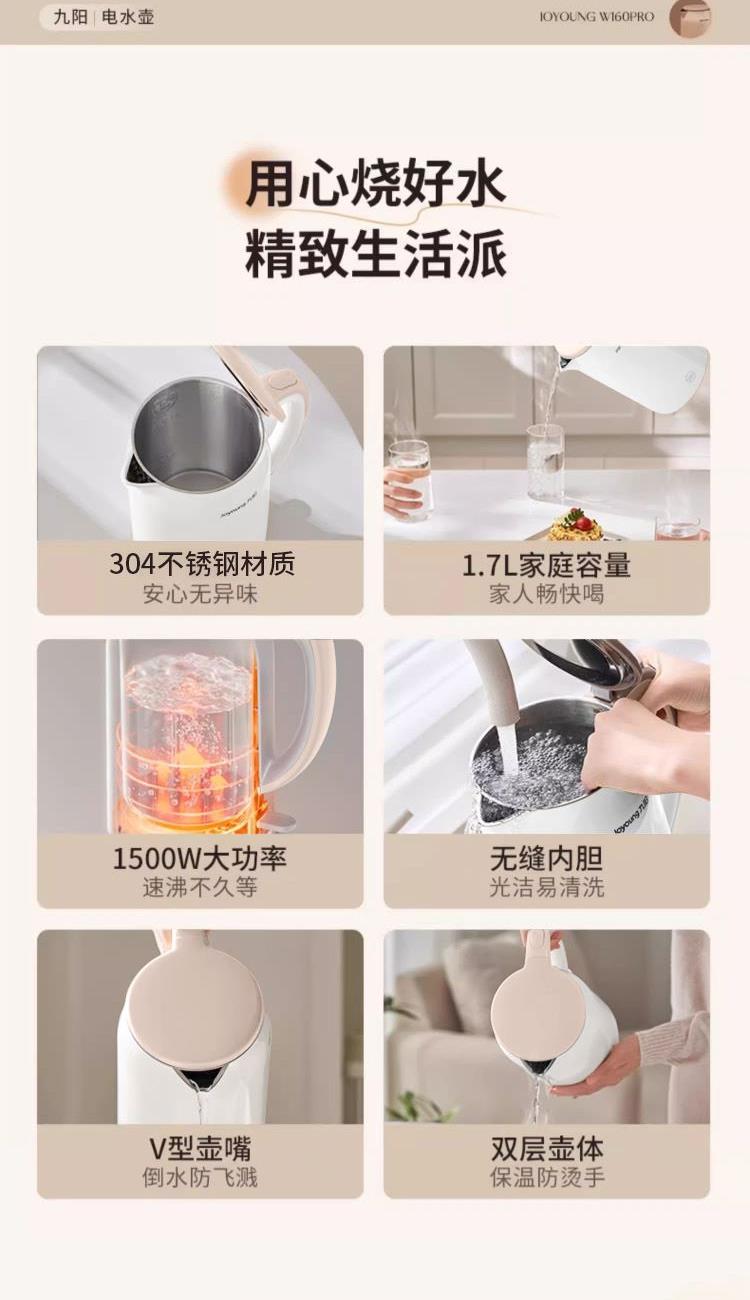 九阳 | 电水壶

JOYOUNG W160PRO

用心烧好水
精致生活派

Joyoung 九阳

304不锈钢材质
安心无异味

1.7L家庭容量
家人畅快喝

1500W大功率
速沸不久等

Joyoung 九阳

无缝内胆
光洁易清洗

V型壶嘴
倒水防飞溅

双层壶体
保温防烫手