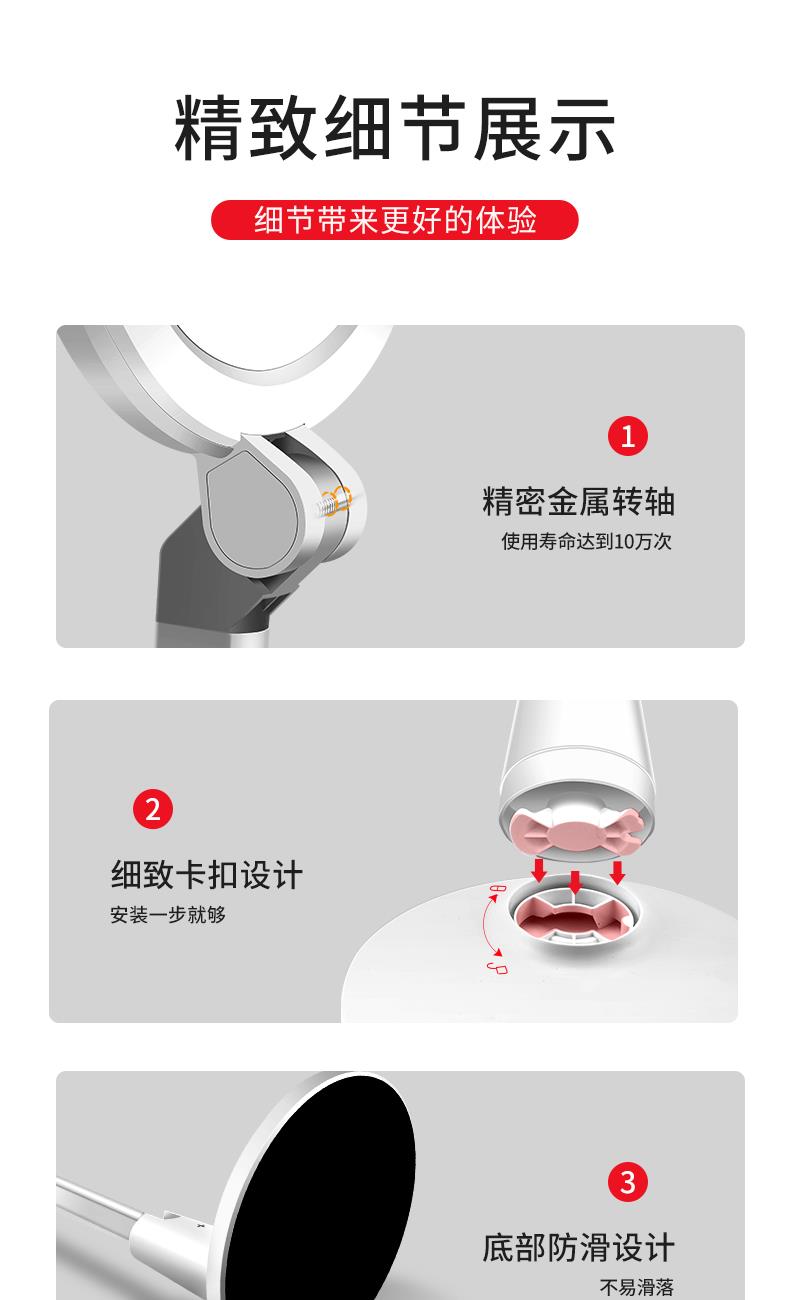 精致细节展示

细节带来更好的体验

1

精密金属转轴

使用寿命达到10万次

2

细致卡扣设计

安装一步就够

3

底部防滑设计

不易滑落