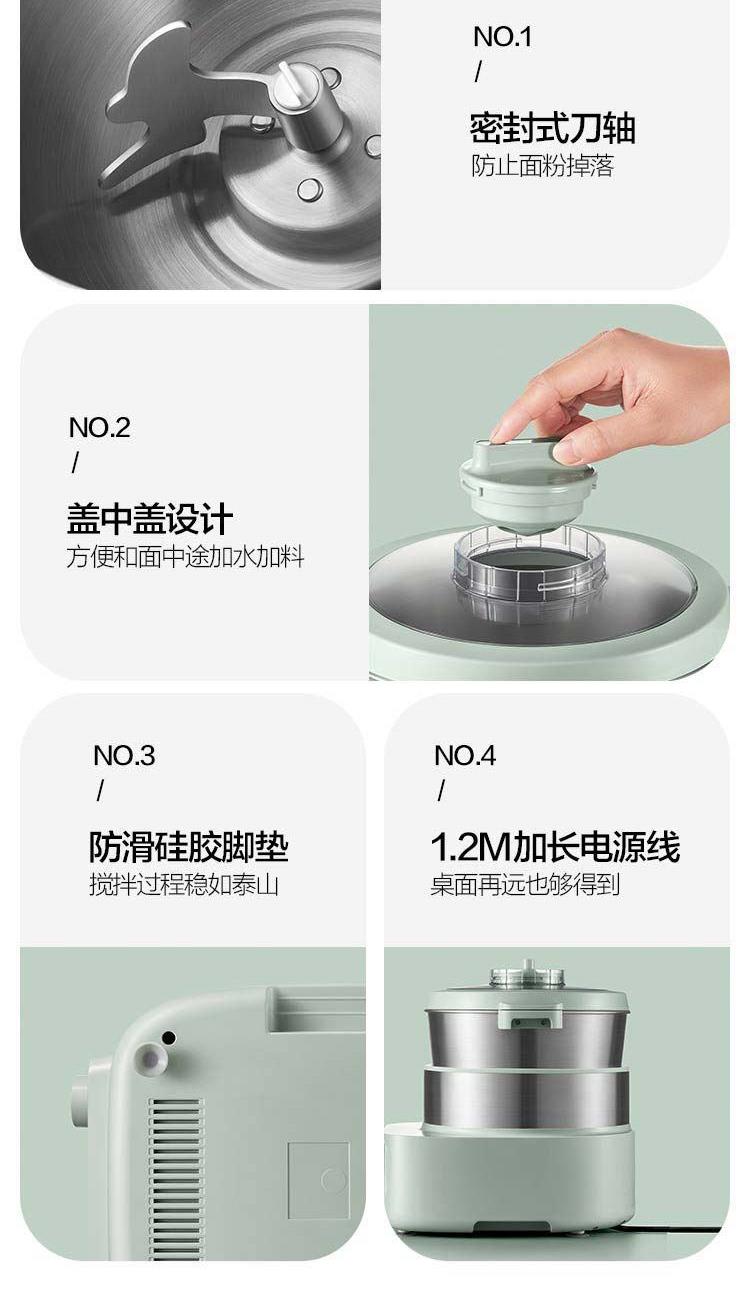 NO.1
/
密封式刀轴
防止面粉掉落

NO.2
/
盖中盖设计
方便和面中途加水加料

NO.3
/
防滑硅胶脚垫
搅拌过程稳如泰山

NO.4
/
1.2M加长电源线
桌面再远也够得到