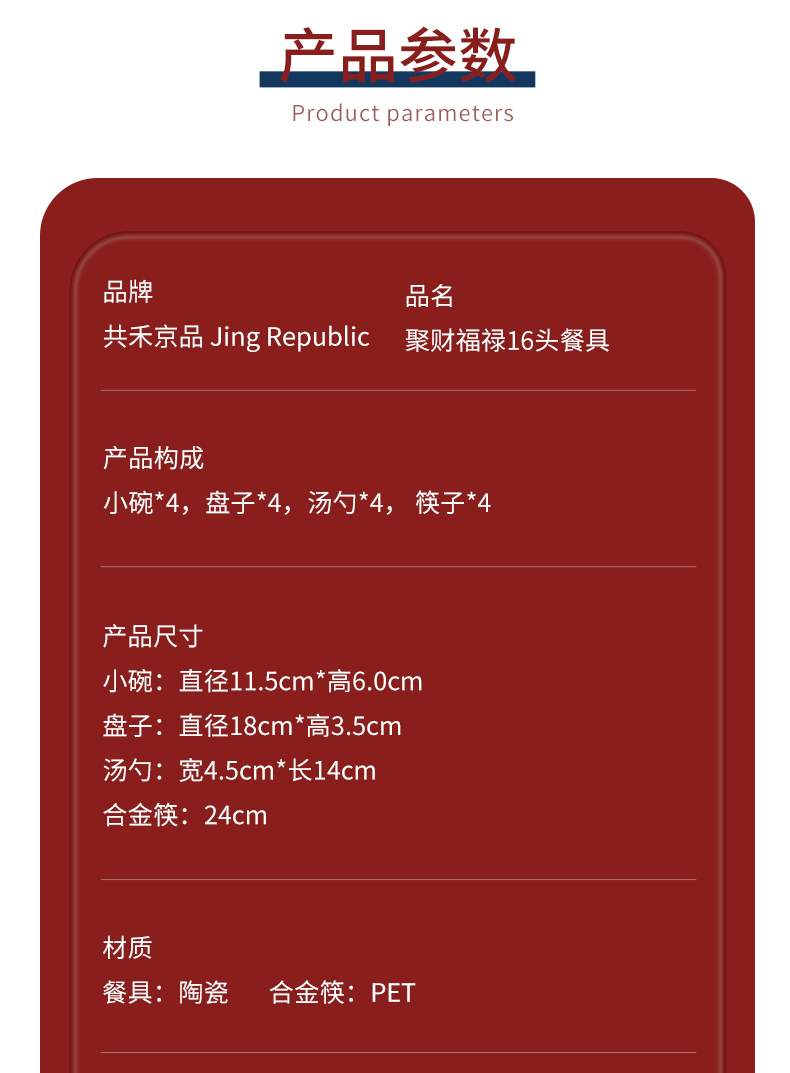 产品参数

Product parameters

品牌
共禾京品 Jing Republic

品名
聚财福禄16头餐具

产品构成
小碗*4，盘子*4，汤勺*4， 筷子*4

产品尺寸
小碗：直径11.5cm*高6.0cm
盘子：直径18cm*高3.5cm
汤勺：宽4.5cm*长14cm
合金筷：24cm

材质
餐具：陶瓷 合金筷：PET