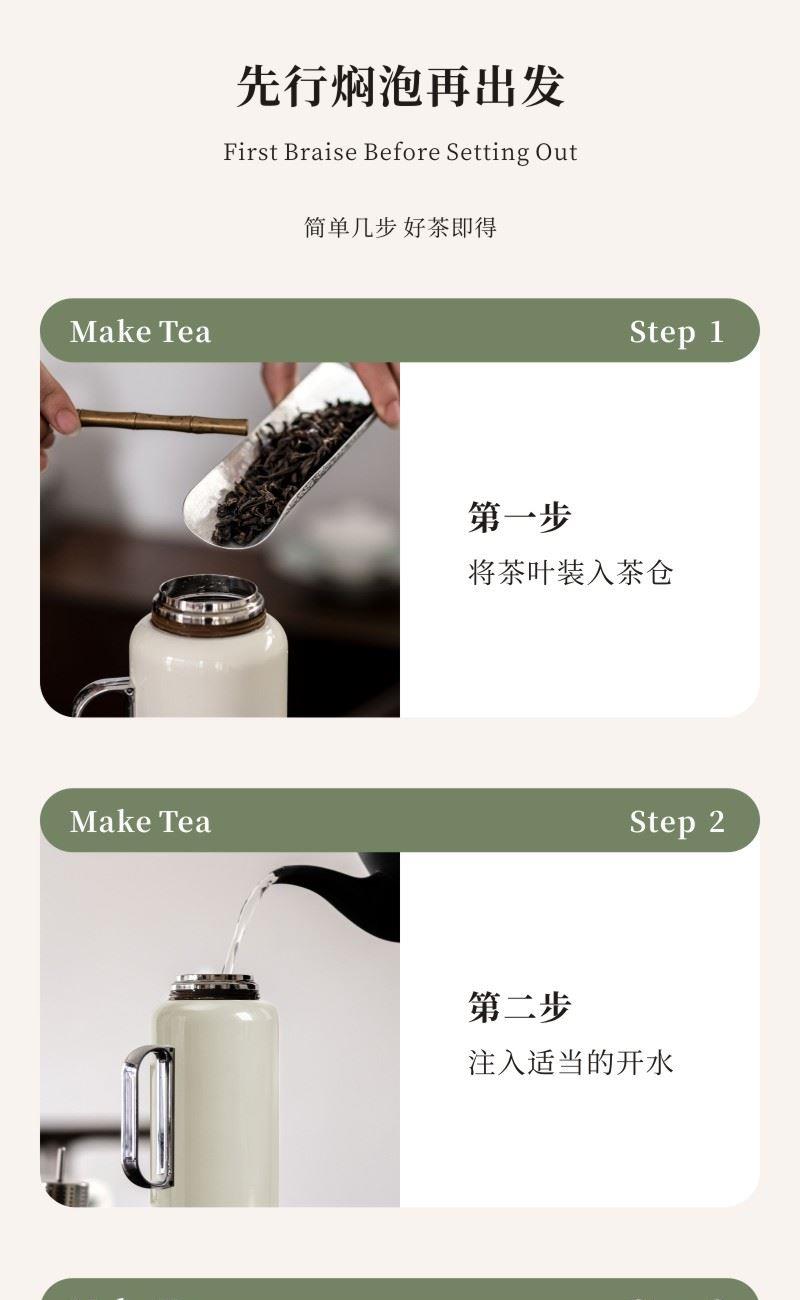 先行焖泡再出发

First Braise Before Setting Out

简单几步 好茶即得

Make Tea Step 1

第一步

将茶叶装入茶仓

Make Tea Step 2

第二步

注入适当的开水