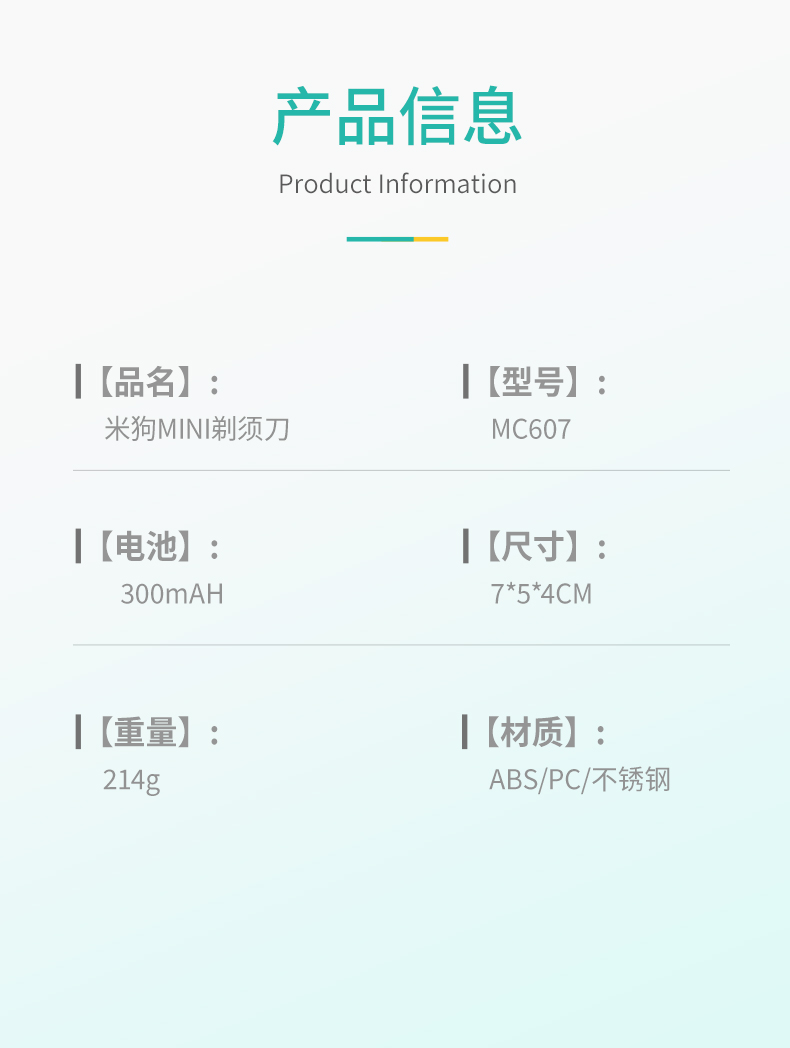 产品信息

Product Information

【品名】:
米狗MINI剃须刀

【型号】:
MC607

【电池】:
300mAH

【尺寸】:
7*5*4CM

【重量】:
214g

【材质】:
ABS/PC/不锈钢