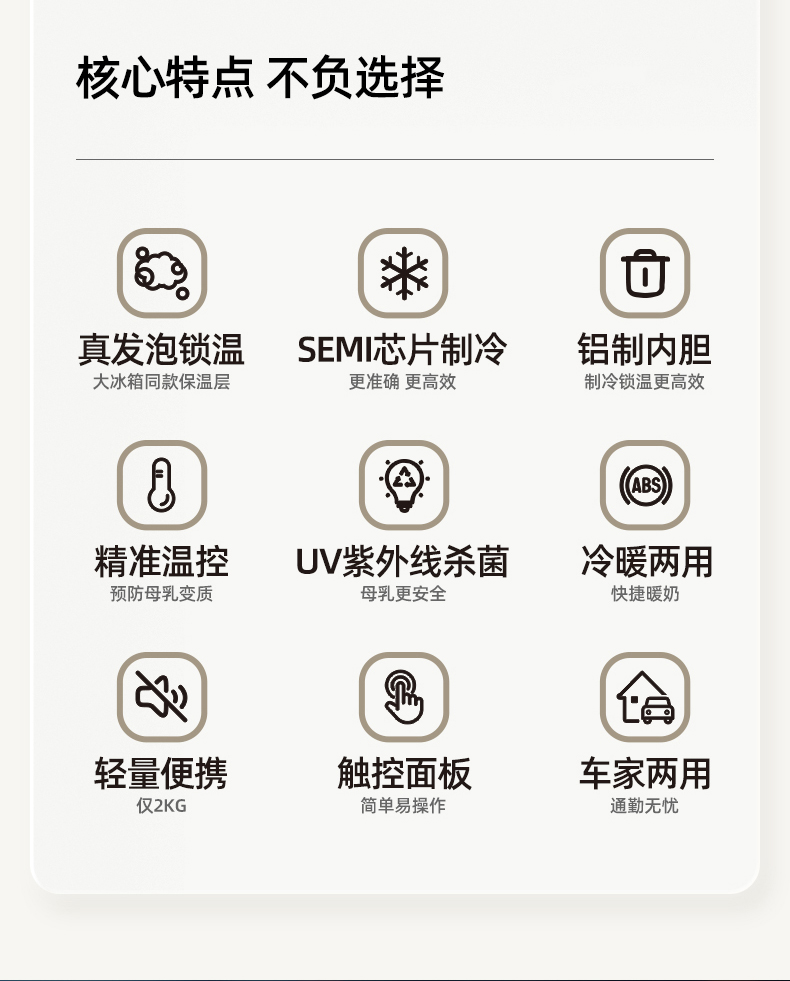 核心特点 不负选择

真发泡锁温
大冰箱同款保温层

SEMI芯片制冷
更准确 更高效

铝制内胆
制冷锁温更高效

精准温控
预防母乳变质

UV紫外线杀菌
母乳更安全

ABS

冷暖两用
快捷暖奶

轻量便携
仅2KG

触控面板
简单易操作

车家两用
通勤无忧