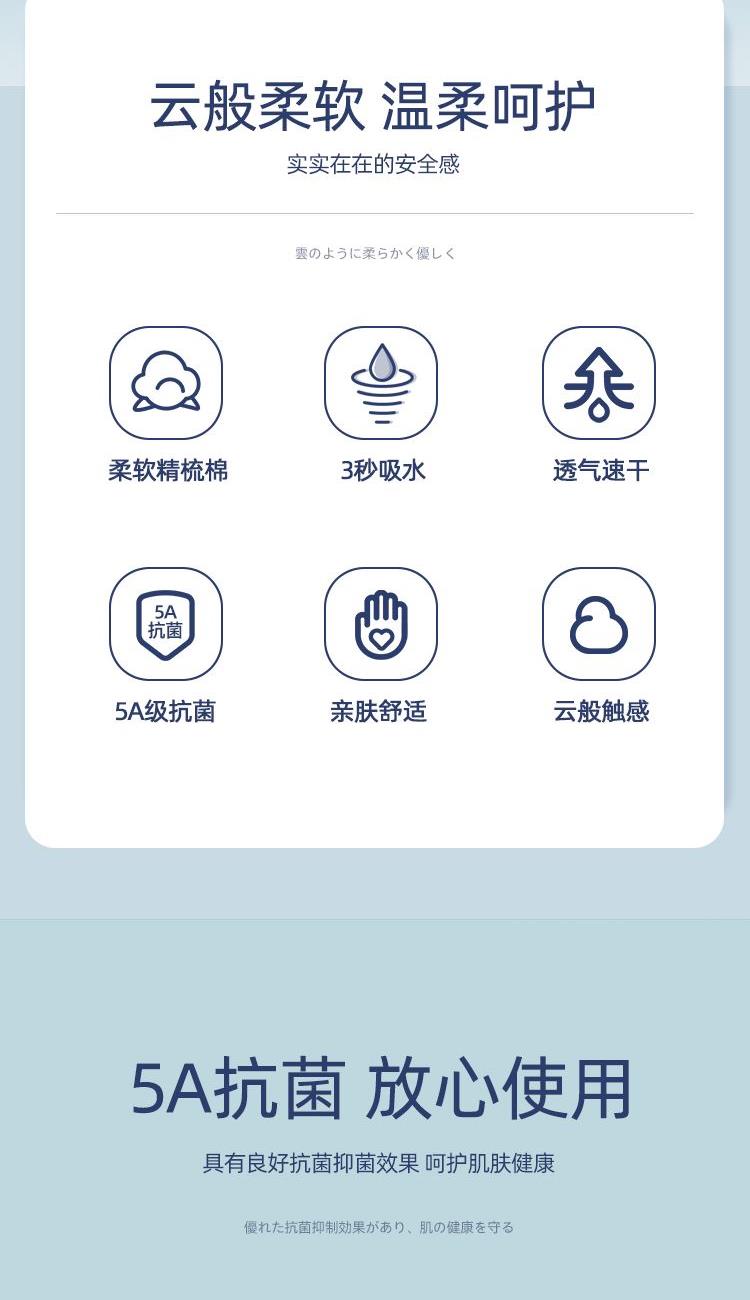 云般柔软 温柔呵护

实实在在的安全感

雲のように柔らかく優しく

柔软精梳棉

3秒吸水

透气速干

5A
抗菌

5A级抗菌

亲肤舒适

云般触感

5A抗菌 放心使用

具有良好抗菌抑菌效果 呵护肌肤健康

優れた抗菌抑制効果があり、肌の健康を守る