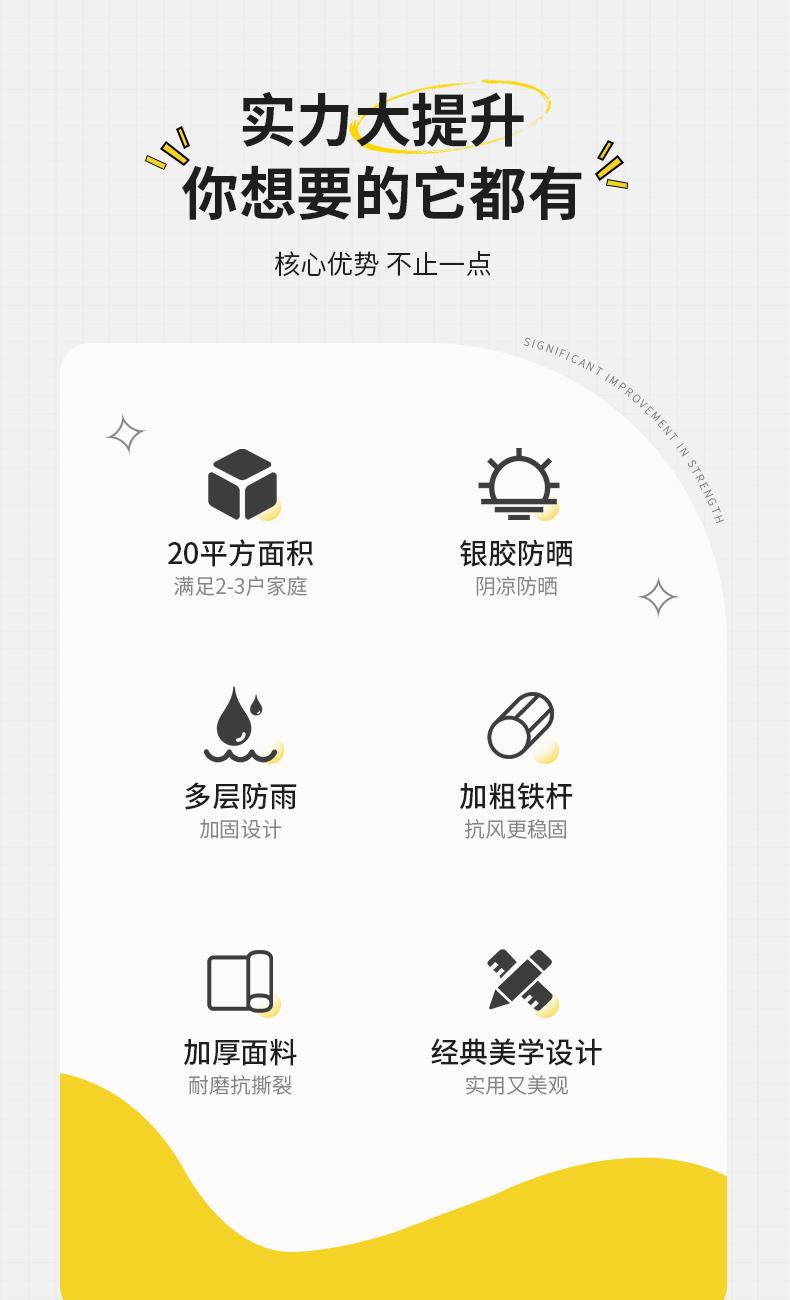 实力大提升
你想要的它都有

核心优势 不止一点

SIGNIFICANT IMPROVEMENT IN STRENGTH

20平方面积
满足2-3户家庭

银胶防晒
阴凉防晒

多层防雨
加固设计

加粗铁杆
抗风更稳固

加厚面料
耐磨抗撕裂

经典美学设计
实用又美观