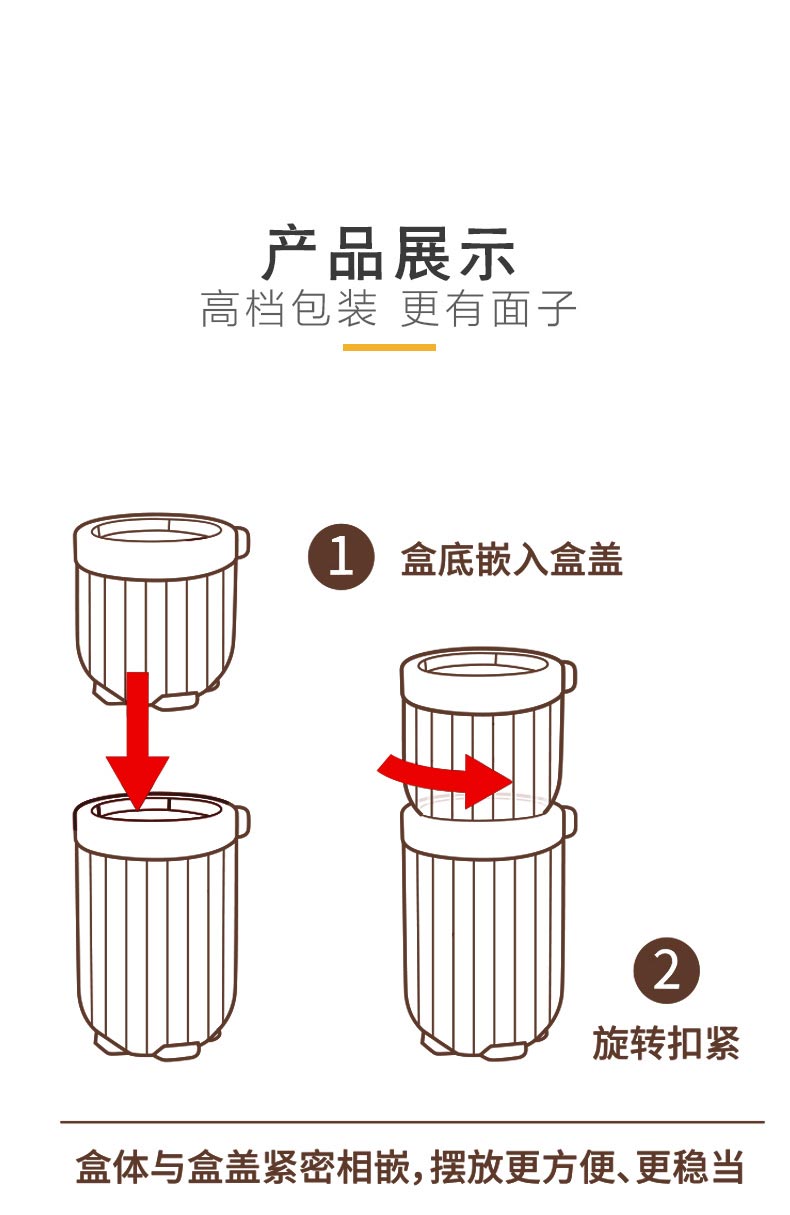 产品展示
高档包装 更有面子

1 盒底嵌入盒盖

2 旋转扣紧

盒体与盒盖紧密相嵌，摆放更方便、更稳当