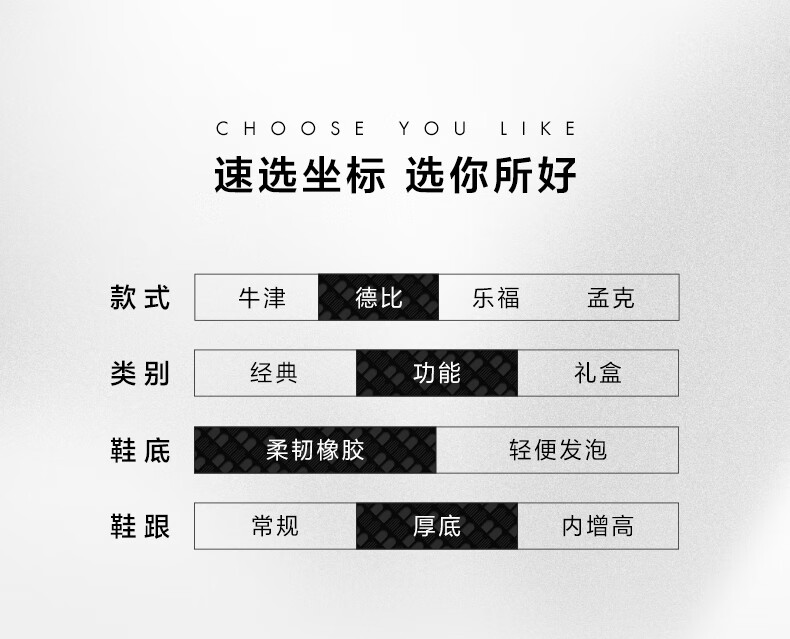 CHOOSE YOU LIKE

速选坐标 选你所好

款式 牛津 德比 乐福 孟克

类别 经典 功能 礼盒

鞋底 柔韧橡胶 轻便发泡

鞋跟 常规 厚底 内增高