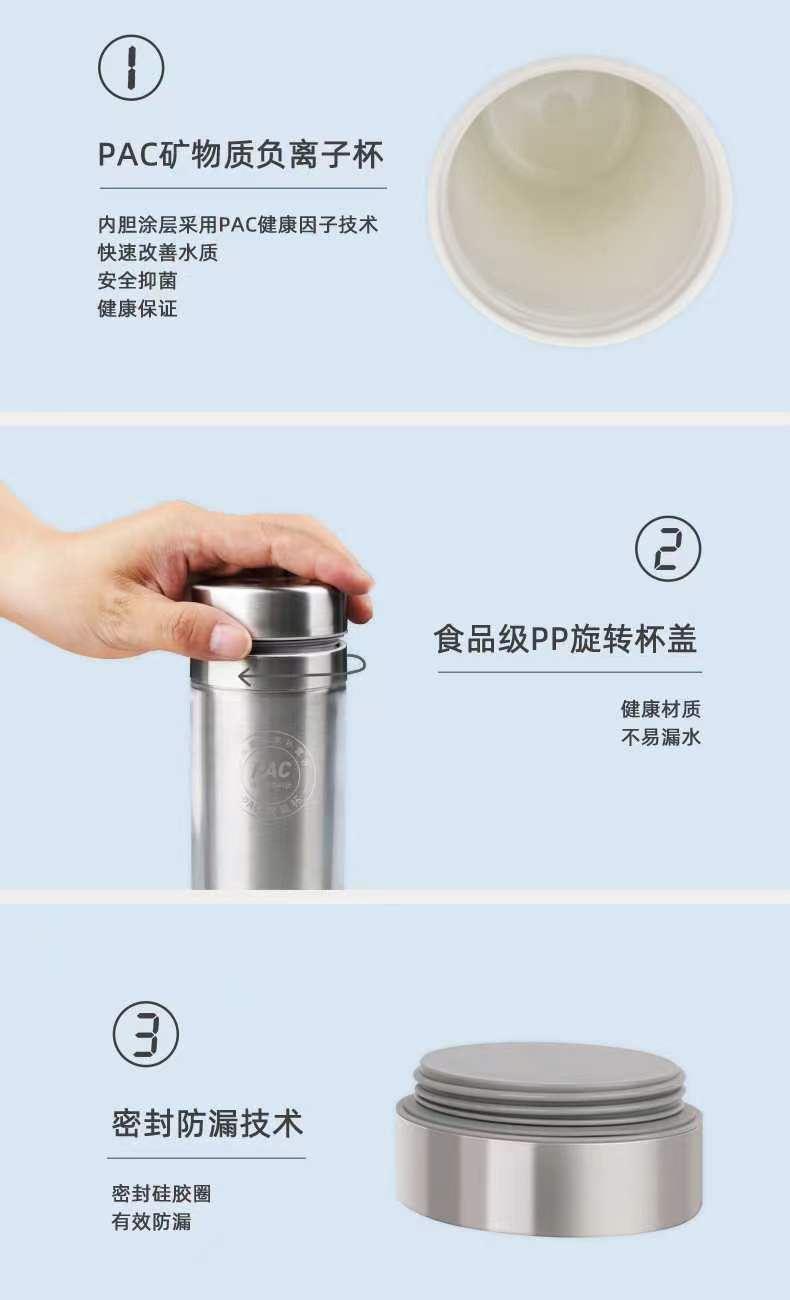 1

PAC矿物质负离子杯

内胆涂层采用PAC健康因子技术
快速改善水质
安全抑菌
健康保证

2

食品级PP旋转杯盖

健康材质
不易漏水

PAC

3

密封防漏技术

密封硅胶圈
有效防漏